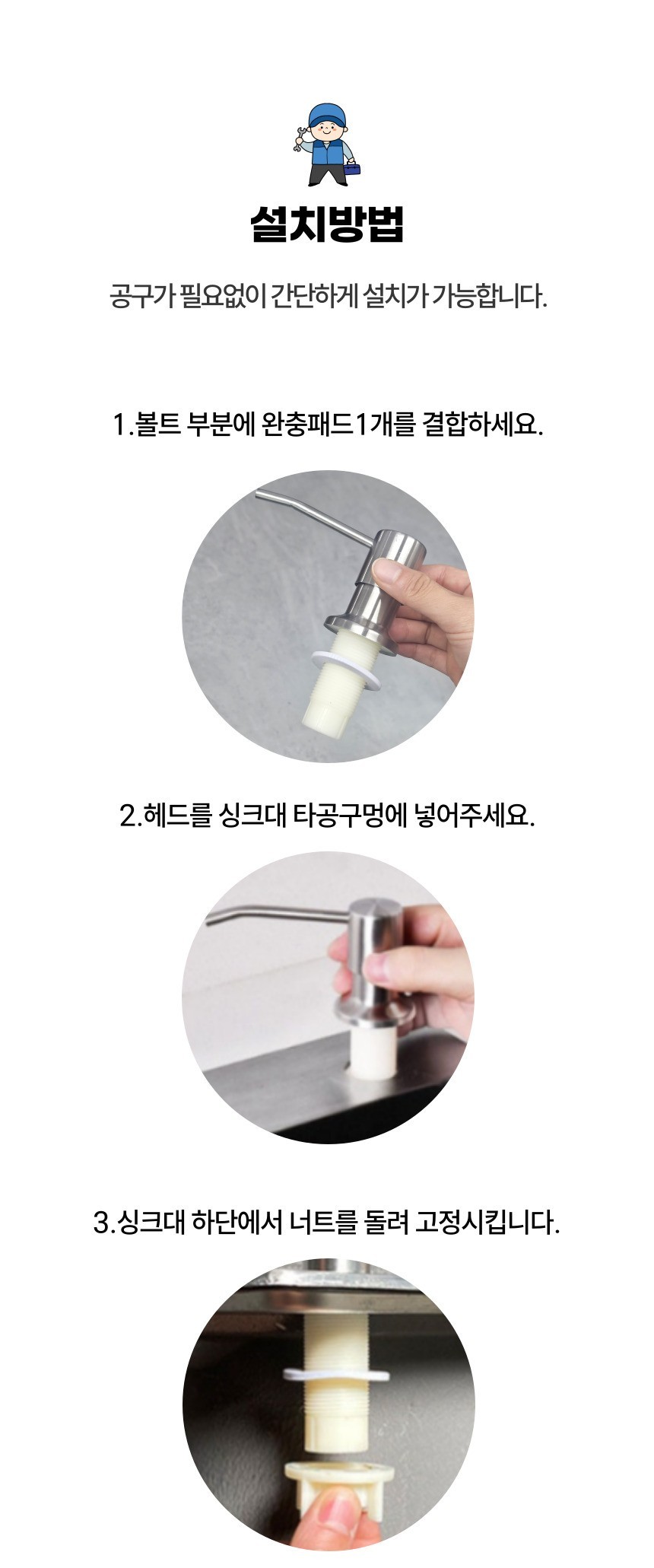 설치방법

공구가 필요없이 간단하게 설치가 가능합니다.

1.볼트 부분에 완충패드1개를 결합하세요.

2.헤드를 싱크대 타공구멍에 넣어주세요.

3.싱크대 하단에서 너트를 돌려 고정시킵니다.