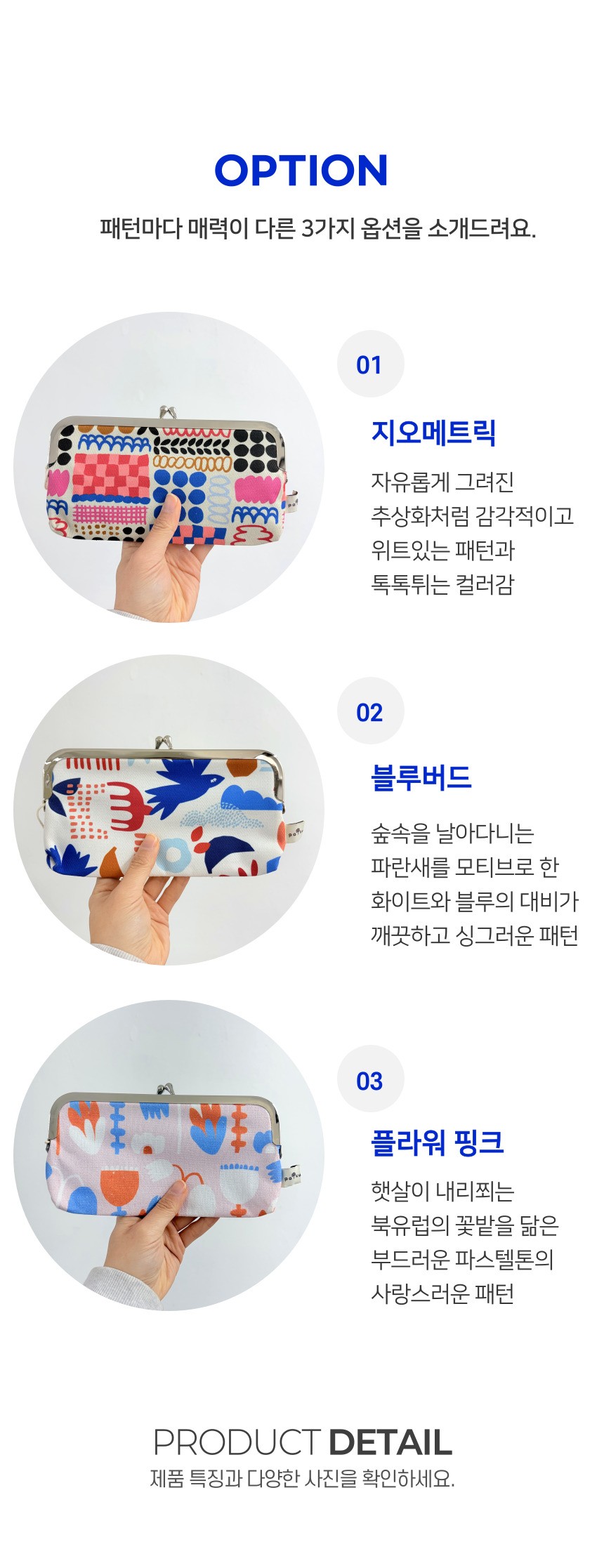 OPTION

패턴마다 매력이 다른 3가지 옵션을 소개드려요.

01

지오메트릭

자유롭게 그려진
추상화처럼 감각적이고
위트있는 패턴과
톡톡튀는 컬러감

02

블루버드

숲속을 날아다니는
파란새를 모티브로 한
화이트와 블루의 대비가
깨끗하고 싱그러운 패턴

03

플라워 핑크

햇살이 내리쬐는
북유럽의 꽃밭을 닮은
부드러운 파스텔톤의
사랑스러운 패턴

PRODUCT DETAIL
제품 특징과 다양한 사진을 확인하세요.