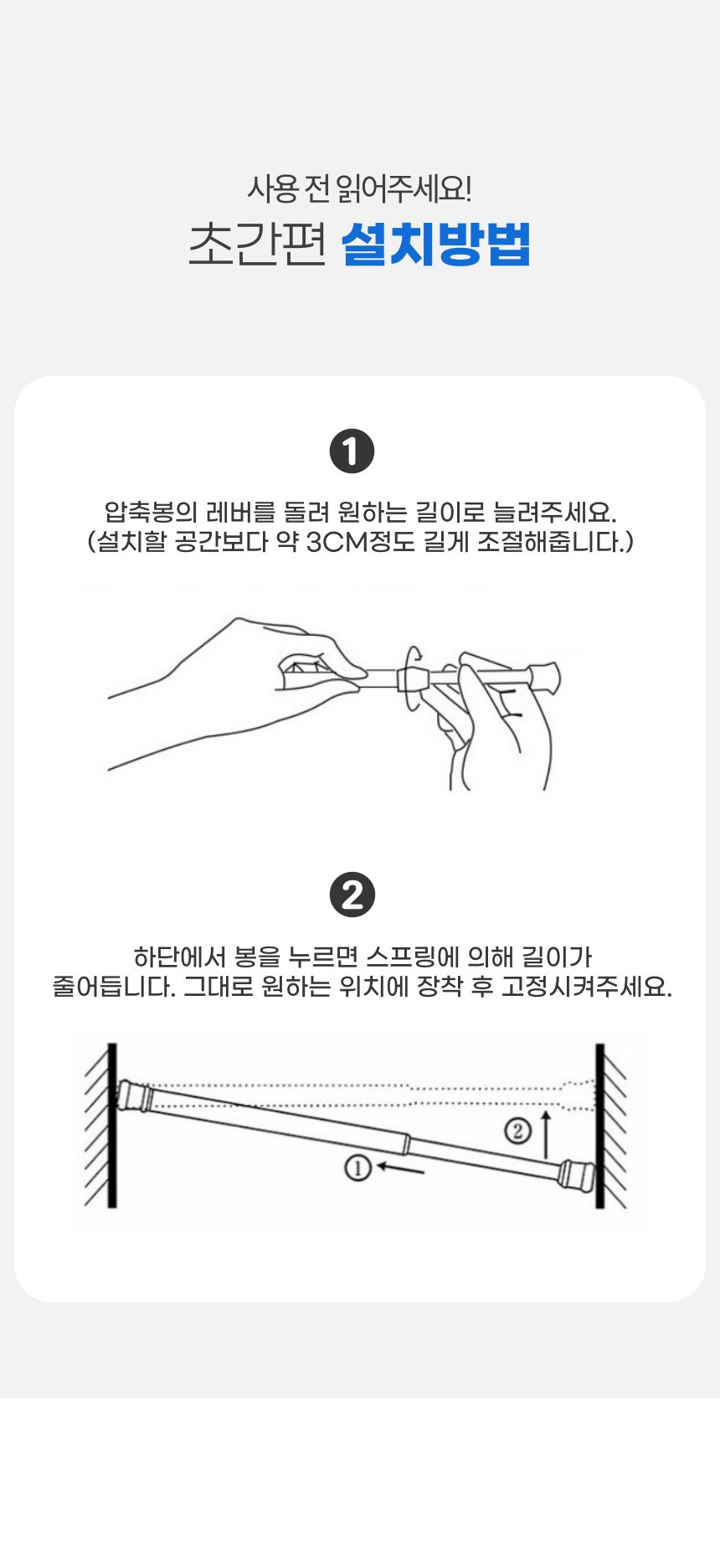 사용 전 읽어주세요!
초간편 설치방법

1

압축봉의 레버를 돌려 원하는 길이로 늘려주세요.
(설치할 공간보다 약 3CM정도 길게 조절해줍니다.)

2

하단에서 봉을 누르면 스프링에 의해 길이가
줄어듭니다. 그대로 원하는 위치에 장착 후 고정시켜주세요.

②

①