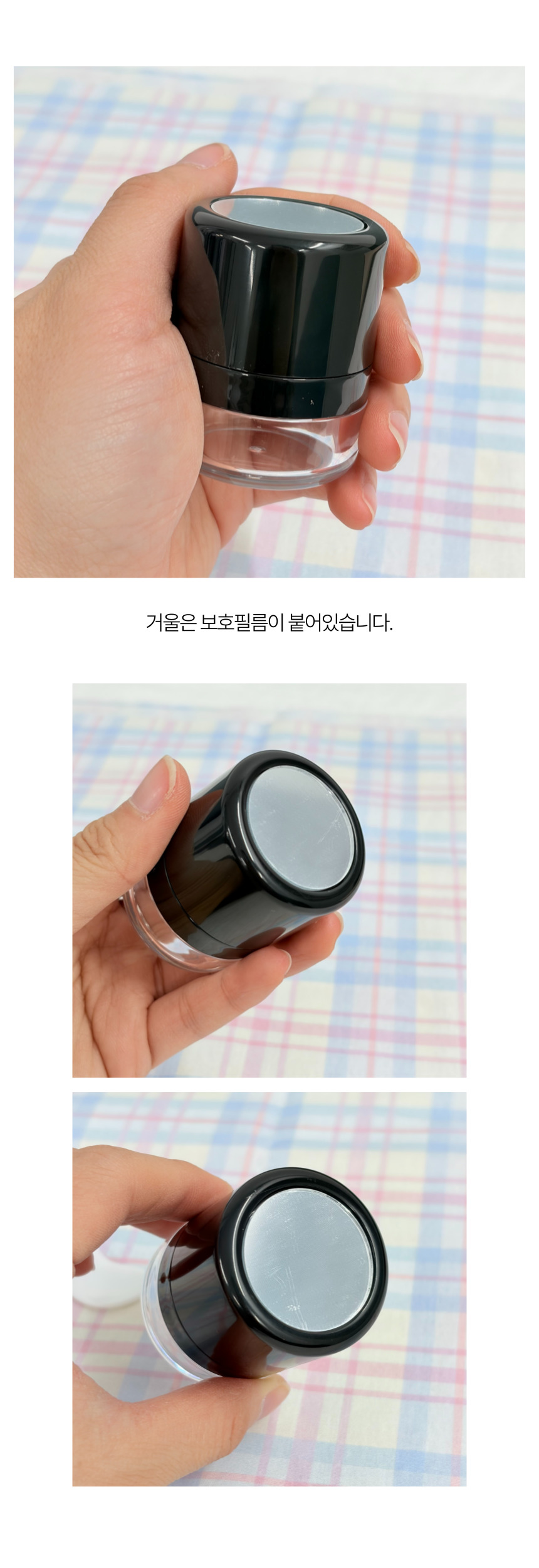 거울은 보호필름이 붙어있습니다.