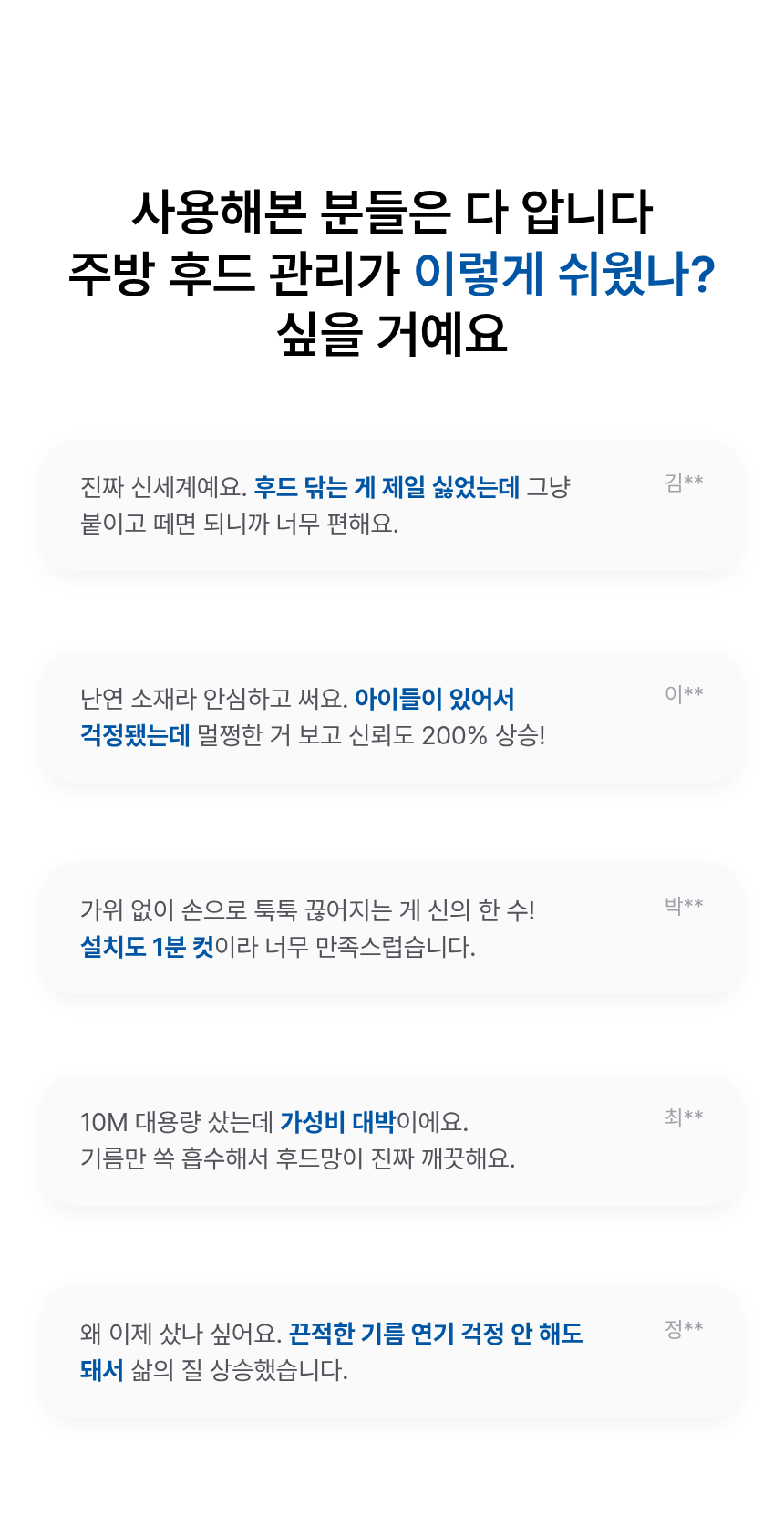 사용해본 분들은 다 압니다
주방 후드 관리가 이렇게 쉬웠나?
싶을 거예요

진짜 신세계예요. 후드 닦는 게 제일 싫었는데 그냥 붙이고 떼면 되니까 너무 편해요.

김**

난연 소재라 안심하고 써요. 아이들이 있어서 걱정됐는데 멀쩡한 거 보고 신뢰도 200% 상승!

이**

가위 없이 손으로 툭툭 끊어지는 게 신의 한 수! 설치도 1분 컷이라 너무 만족스럽습니다.

박**

10M 대용량 샀는데 가성비 대박이에요. 기름만 쏙 흡수해서 후드망이 진짜 깨끗해요.

최**

왜 이제 샀나 싶어요. 끈적한 기름 연기 걱정 안 해도 돼서 삶의 질 상승했습니다.

정**