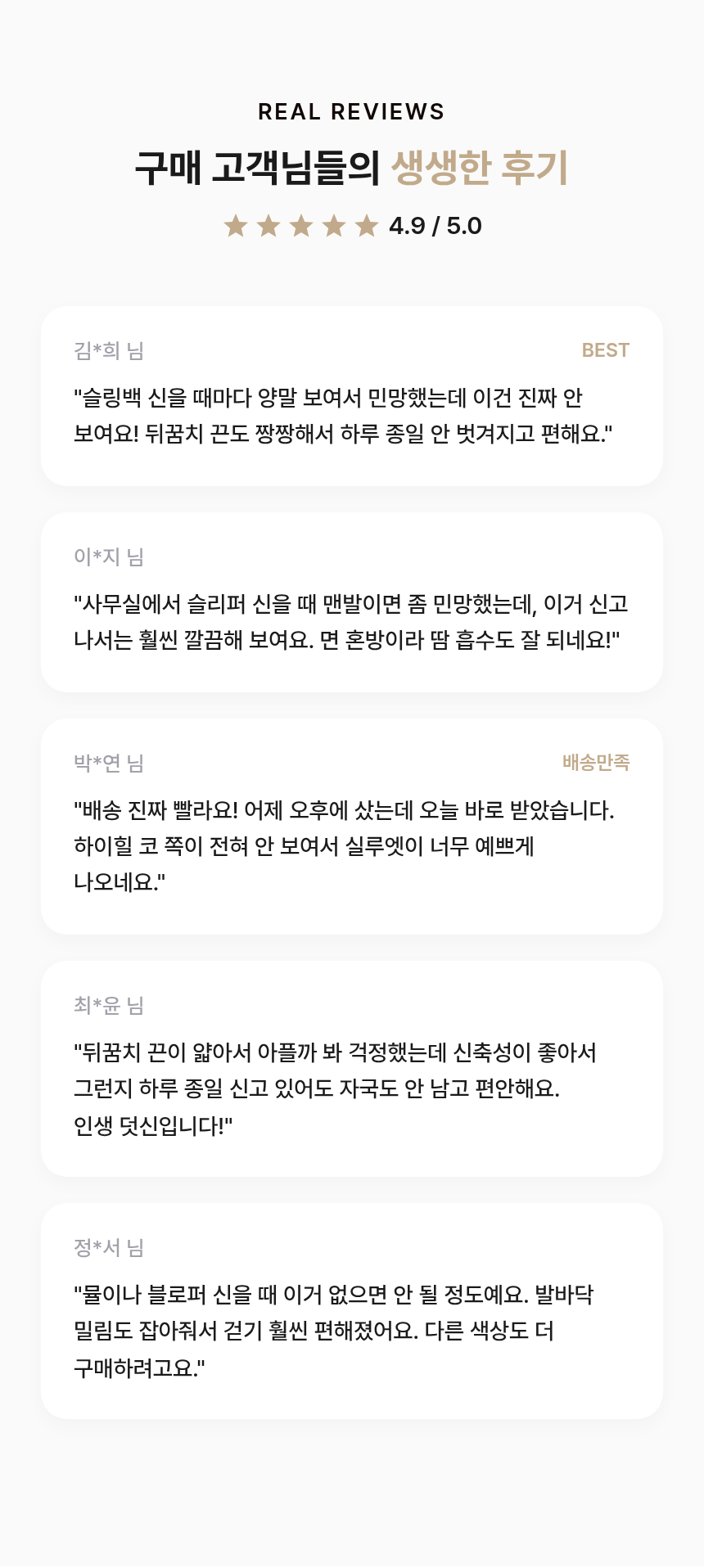 REAL REVIEWS

구매 고객님들의 생생한 후기

★★★★★ 4.9 / 5.0

김*희 님

BEST

"슬링백 신을 때마다 양말 보여서 민망했는데 이건 진짜 안 보여요! 뒤꿈치 끈도 짱짱해서 하루 종일 안 벗겨지고 편해요."

이*지 님

"사무실에서 슬리퍼 신을 때 맨발이면 좀 민망했는데, 이거 신고 나서는 훨씬 깔끔해 보여요. 면 혼방이라 땀 흡수도 잘 되네요!"

박*연 님

배송만족

"배송 진짜 빨라요! 어제 오후에 샀는데 오늘 바로 받았습니다. 하이힐 코 쪽이 전혀 안 보여서 실루엣이 너무 예쁘게 나오네요."

최*윤 님

"뒤꿈치 끈이 얇아서 아플까 봐 걱정했는데 신축성이 좋아서 그런지 하루 종일 신고 있어도 자국도 안 남고 편안해요. 인생 덧신입니다!"

정*서 님

"뮬이나 블로퍼 신을 때 이거 없으면 안 될 정도예요. 발바닥 밀림도 잡아줘서 걷기 훨씬 편해졌어요. 다른 색상도 더 구매하려고요."