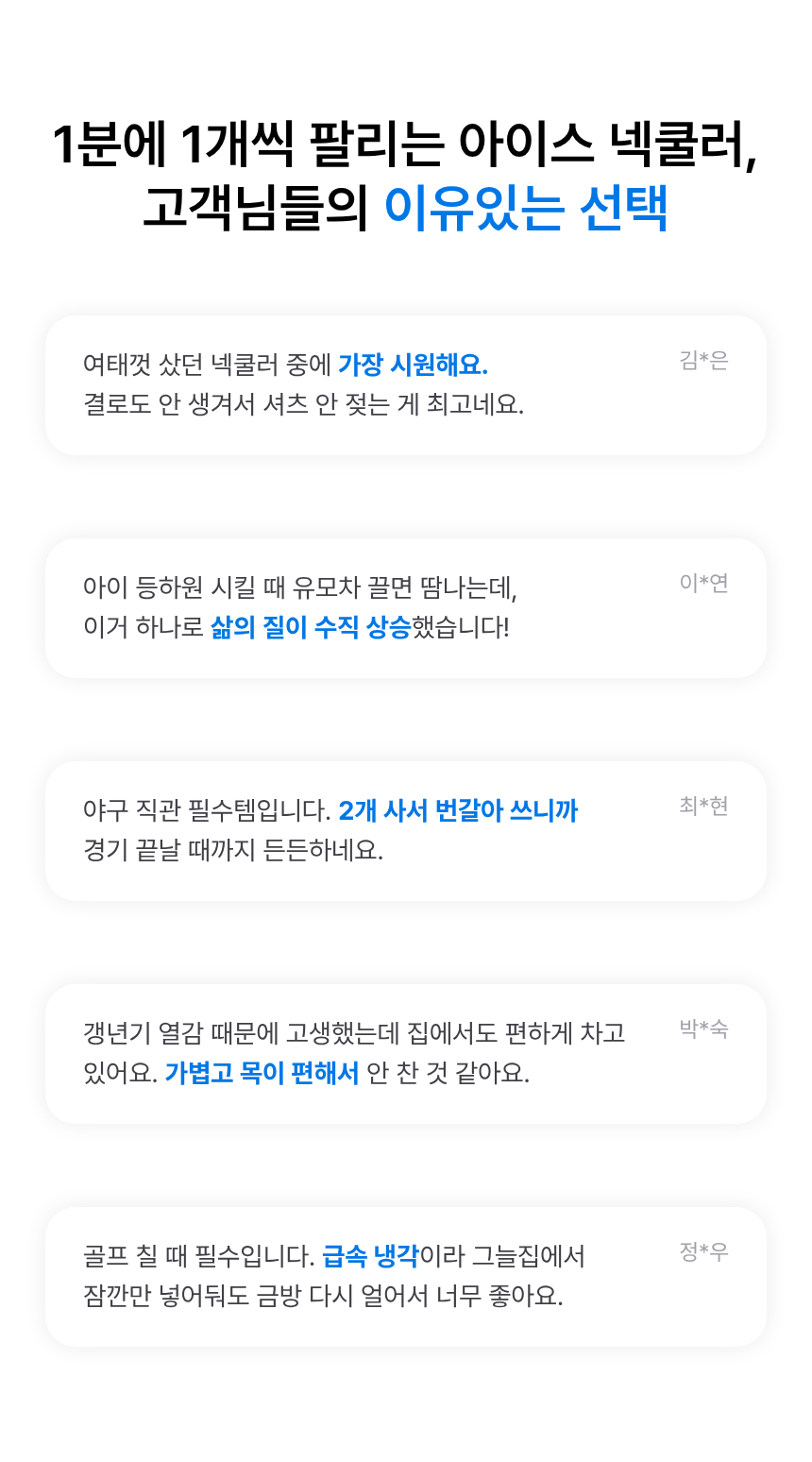 1분에 1개씩 팔리는 아이스 넥쿨러, 고객님들의 이유있는 선택

여태껏 샀던 넥쿨러 중에 가장 시원해요. 결로도 안 생겨서 셔츠 안 젖는 게 최고네요.

김*은

아이 등하원 시킬 때 유모차 끌면 땀나는데, 이거 하나로 삶의 질이 수직 상승했습니다!

이*연

야구 직관 필수템입니다. 2개 사서 번갈아 쓰니까 경기 끝날 때까지 든든하네요.

최*현

갱년기 열감 때문에 고생했는데 집에서도 편하게 차고 있어요. 가볍고 목이 편해서 안 찬 것 같아요.

박*숙

골프 칠 때 필수입니다. 급속 냉각이라 그늘집에서 잠깐만 넣어둬도 금방 다시 얼어서 너무 좋아요.

정*우