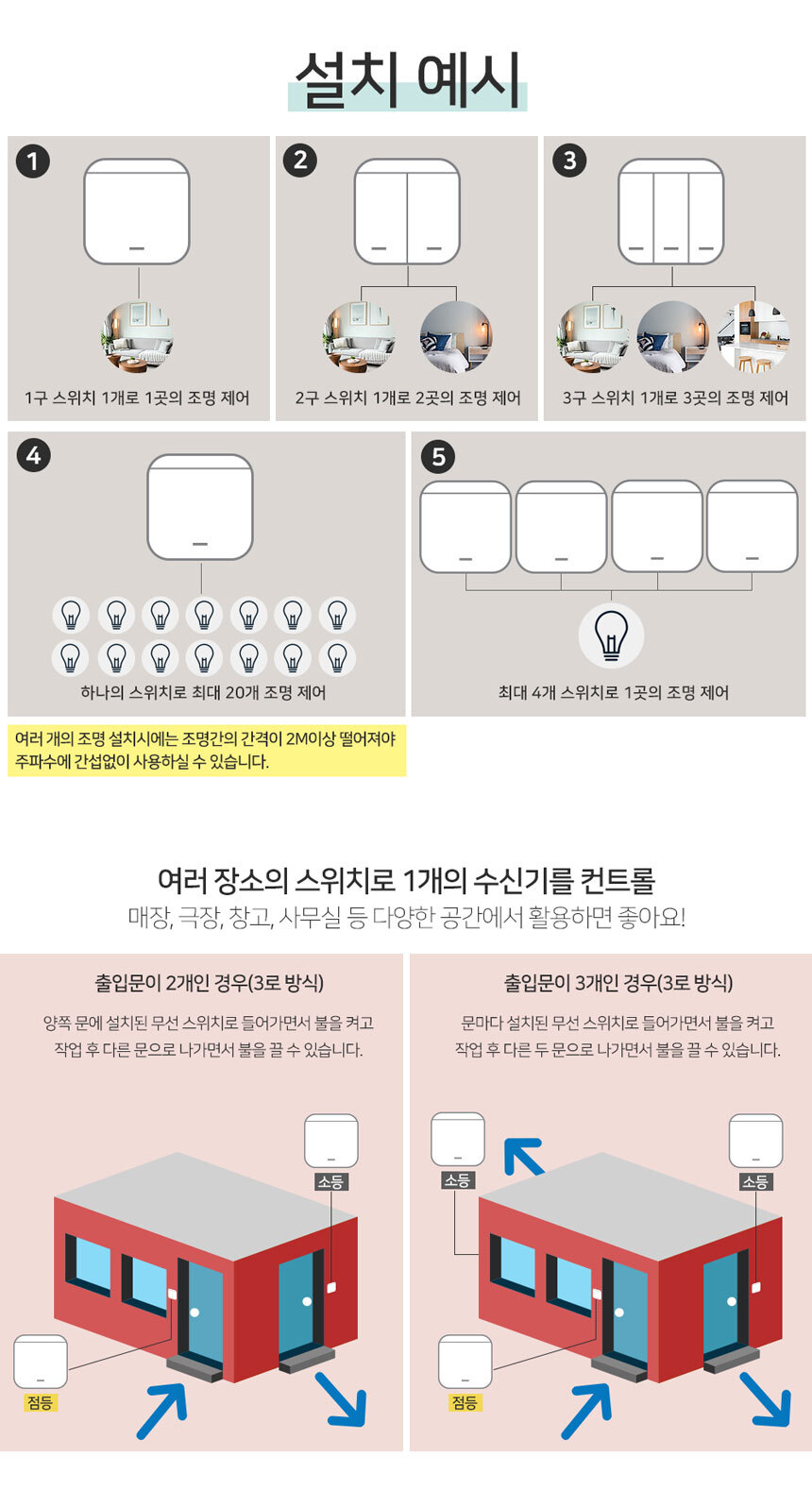 설치 예시

1
1구 스위치 1개로 1곳의 조명 제어

2
2구 스위치 1개로 2곳의 조명 제어

3
3구 스위치 1개로 3곳의 조명 제어

4
하나의 스위치로 최대 20개 조명 제어

5
최대 4개 스위치로 1곳의 조명 제어

여러 개의 조명 설치시에는 조명간의 간격이 2M이상 떨어져야 주파수에 간섭없이 사용하실 수 있습니다.

여러 장소의 스위치로 1개의 수신기를 컨트롤
매장, 극장, 창고, 사무실 등 다양한 공간에서 활용하면 좋아요!

출입문이 2개인 경우(3로 방식)
양쪽 문에 설치된 무선 스위치로 들어가면서 불을 켜고 작업 후 다른 문으로 나가면서 불을 끌 수 있습니다.

소등
점등

출입문이 3개인 경우(3로 방식)
문마다 설치된 무선 스위치로 들어가면서 불을 켜고 작업 후 다른 두 문으로 나가면서 불을 끌 수 있습니다.

소등
소등
점등