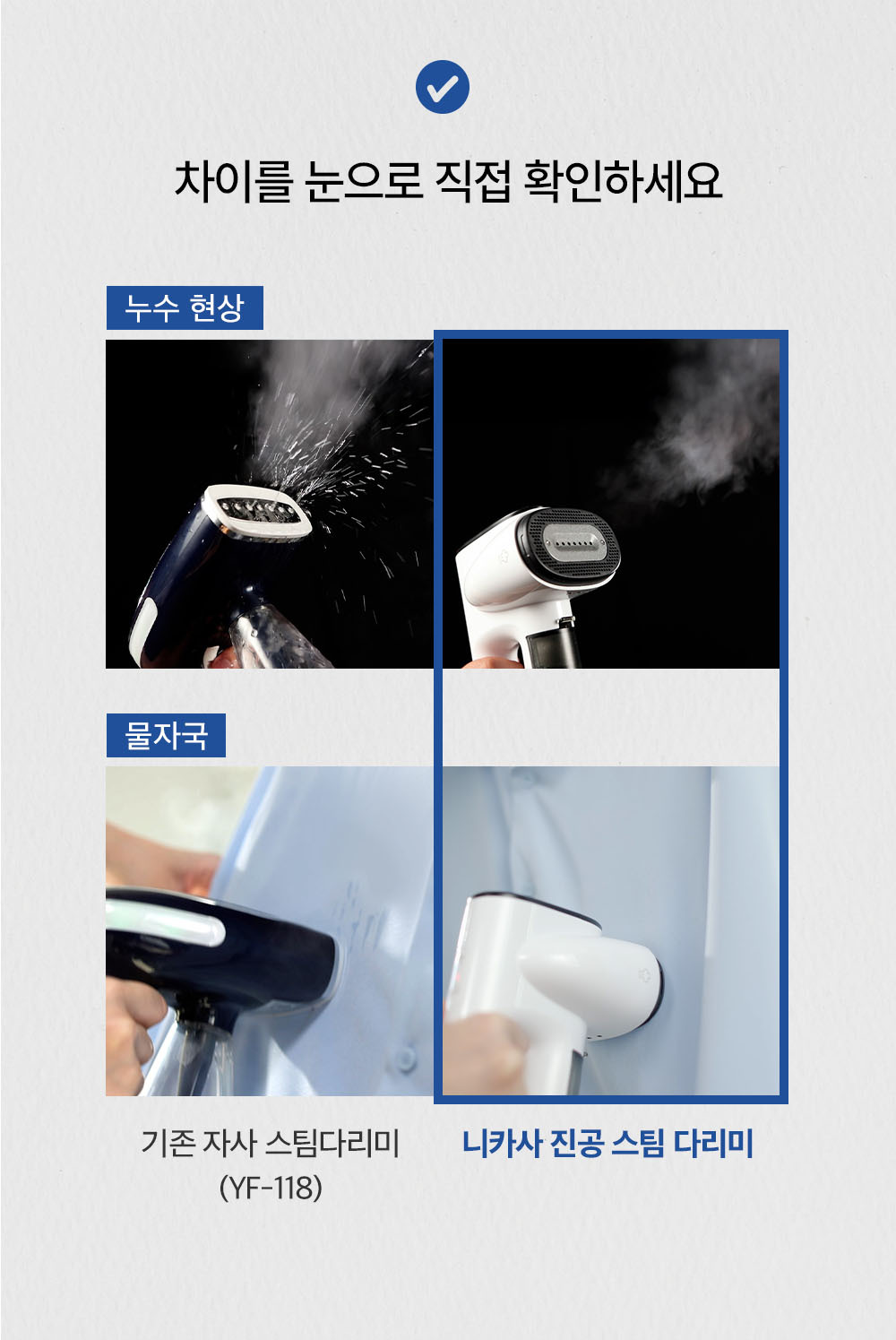 차이를 눈으로 직접 확인하세요

누수 현상

물자국

기존 자사 스팀다리미 (YF-118)

니카사 진공 스팀 다리미