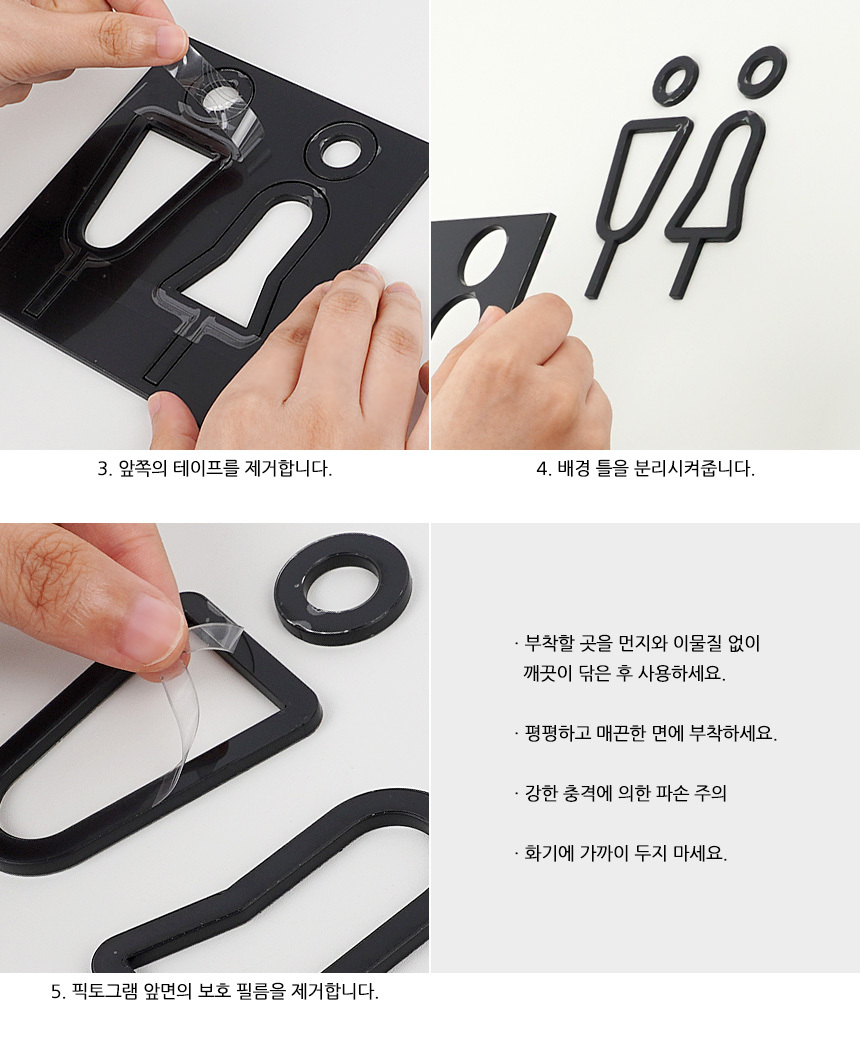 3. 앞쪽의 테이프를 제거합니다.

4. 배경 틀을 분리시켜줍니다.

· 부착할 곳을 먼지와 이물질 없이 깨끗이 닦은 후 사용하세요.

· 평평하고 매끈한 면에 부착하세요.

· 강한 충격에 의한 파손 주의

· 화기에 가까이 두지 마세요.

5. 픽토그램 앞면의 보호 필름을 제거합니다.