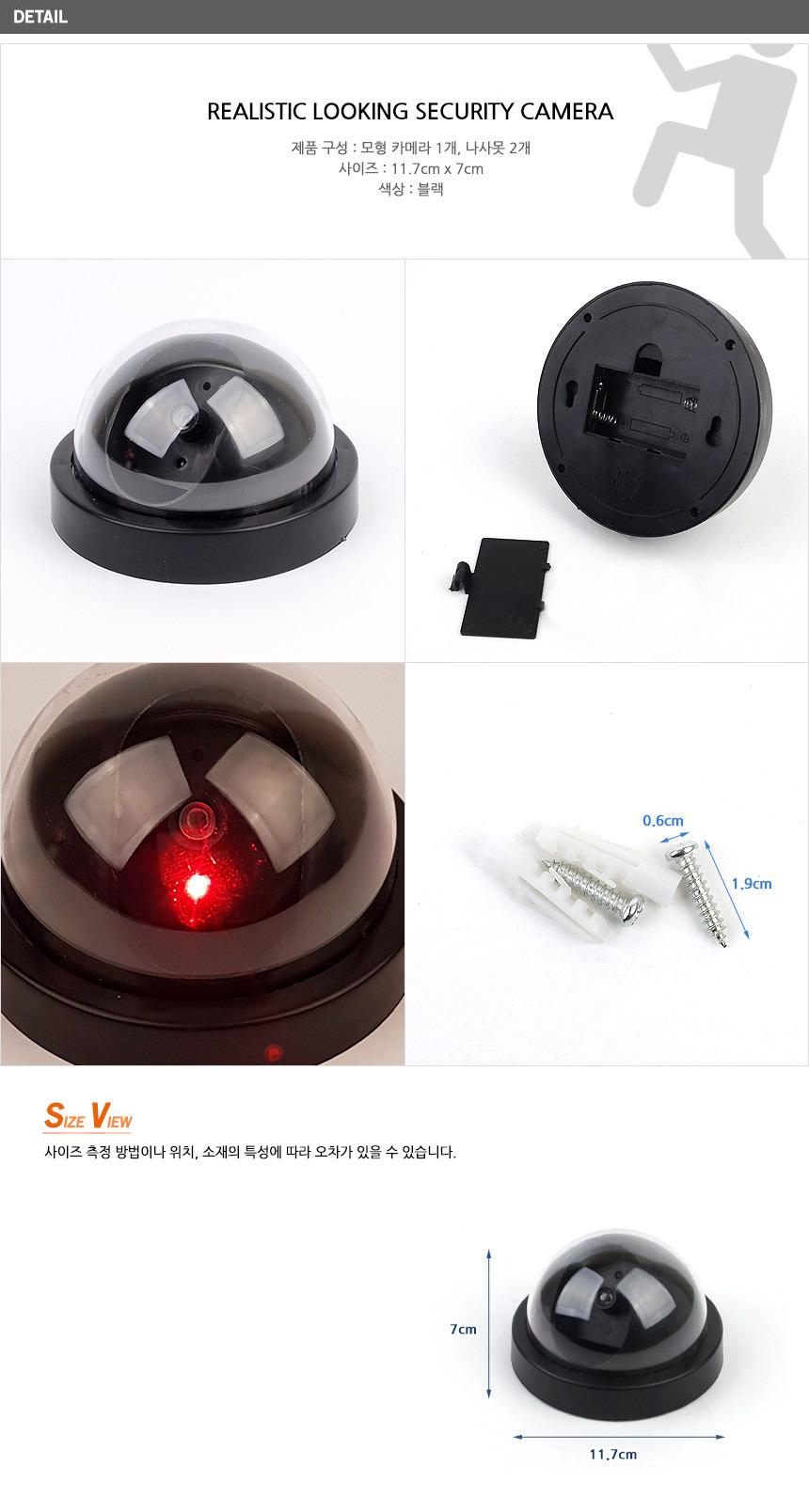 DETAIL

REALISTIC LOOKING SECURITY CAMERA

제품 구성 : 모형 카메라 1개, 나사못 2개
사이즈 : 11.7cm x 7cm
색상 : 블랙

0.6cm
1.9cm

SIZE VIEW

사이즈 측정 방법이나 위치, 소재의 특성에 따라 오차가 있을 수 있습니다.

7cm
11.7cm