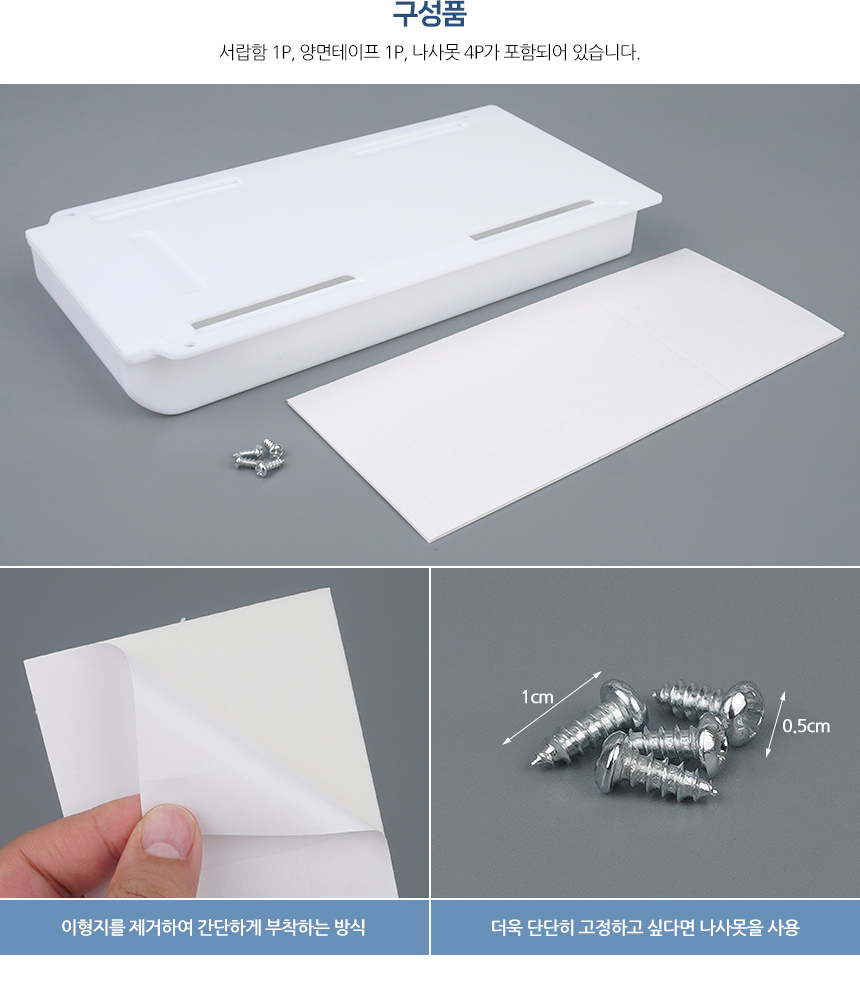 구성품

서랍함 1P, 양면테이프 1P, 나사못 4P가 포함되어 있습니다.

1cm

0.5cm

이형지를 제거하여 간단하게 부착하는 방식

더욱 단단히 고정하고 싶다면 나사못을 사용