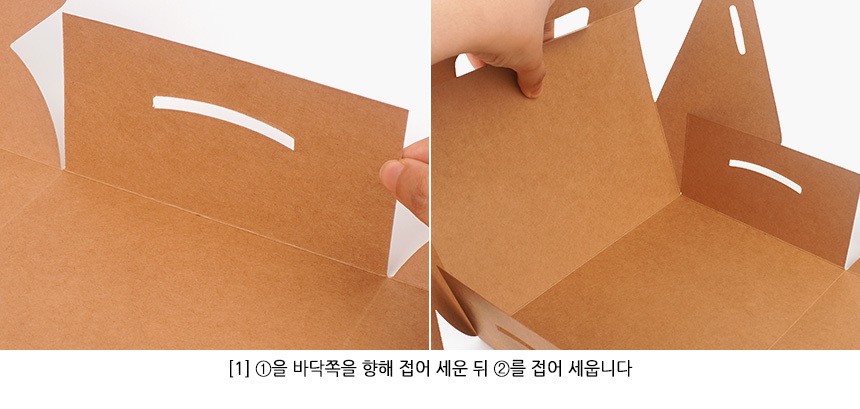 [1] ①을 바닥쪽을 향해 접어 세운 뒤 ②를 접어 세웁니다