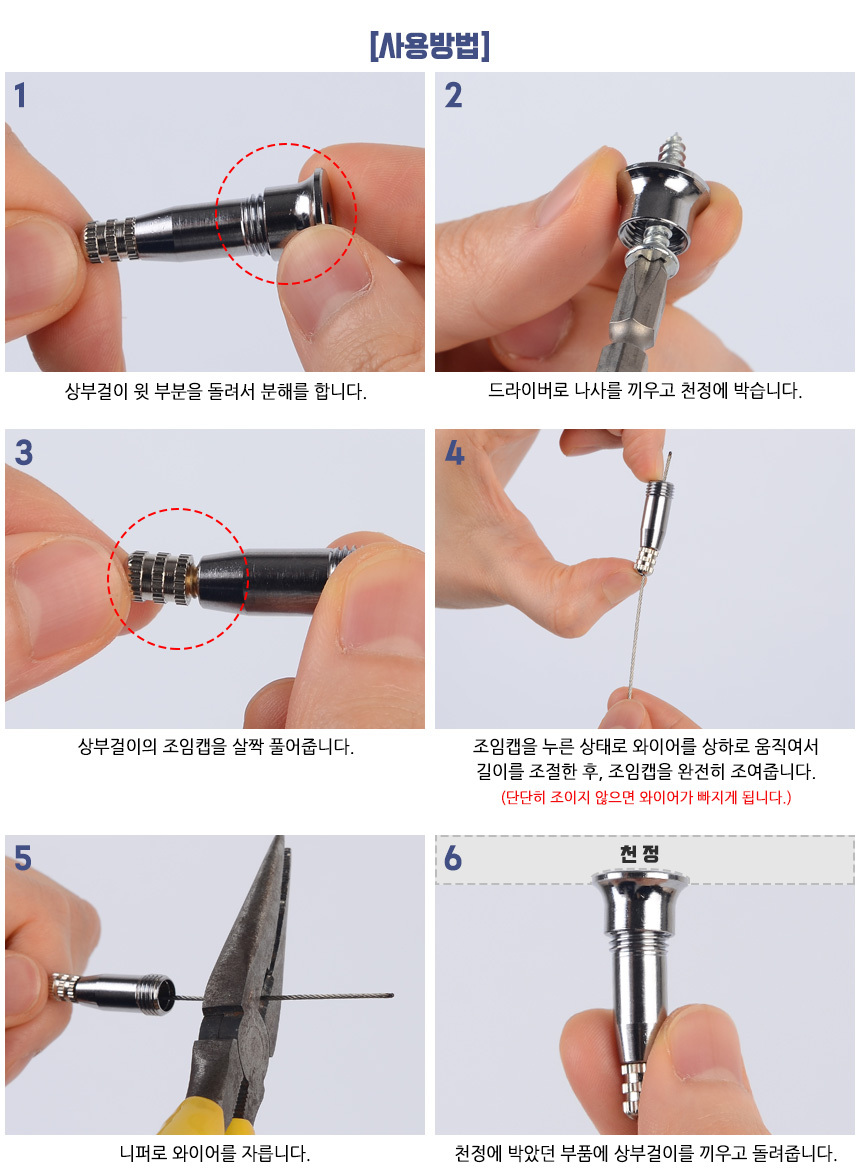 [사용방법]

1

상부걸이 윗 부분을 돌려서 분해를 합니다.

2

드라이버로 나사를 끼우고 천정에 박습니다.

3

상부걸이의 조임캡을 살짝 풀어줍니다.

4

조임캡을 누른 상태로 와이어를 상하로 움직여서 길이를 조절한 후, 조임캡을 완전히 조여줍니다.

(단단히 조이지 않으면 와이어가 빠지게 됩니다.)

5

니퍼로 와이어를 자릅니다.

6

천정

천정에 박았던 부품에 상부걸이를 끼우고 돌려줍니다.