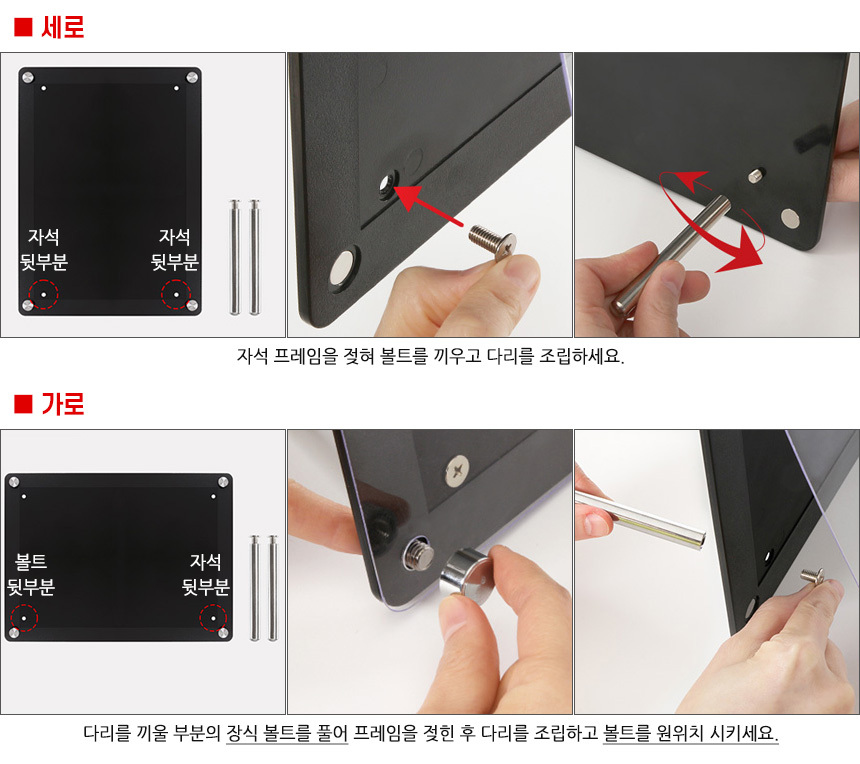 ■ 세로

자석 뒷부분

자석 뒷부분

자석 프레임을 젖혀 볼트를 끼우고 다리를 조립하세요.

■ 가로

볼트 뒷부분

자석 뒷부분

다리를 끼울 부분의 장식 볼트를 풀어 프레임을 젖힌 후 다리를 조립하고 볼트를 원위치 시키세요.