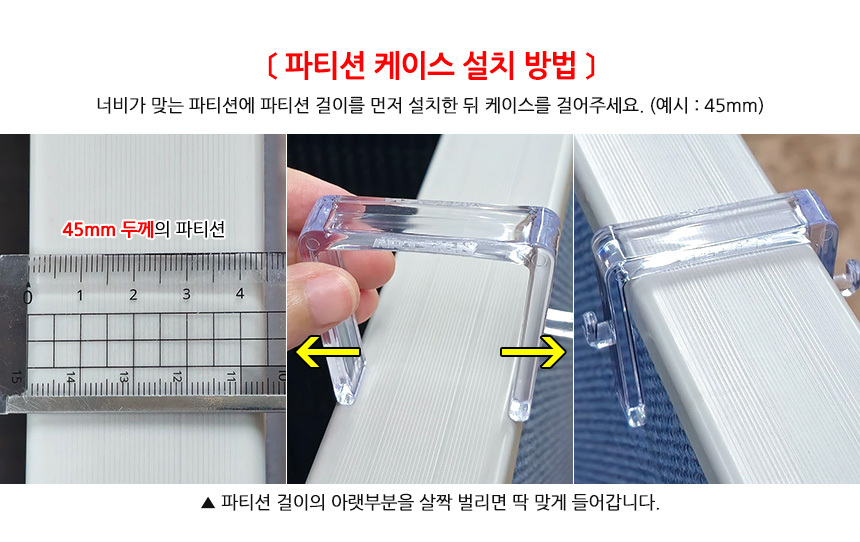 〔 파티션 케이스 설치 방법 〕

너비가 맞는 파티션에 파티션 걸이를 먼저 설치한 뒤 케이스를 걸어주세요. (예시 : 45mm)

45mm 두께의 파티션

0 1 2 3 4

15 14 13 12 11 10

▲ 파티션 걸이의 아랫부분을 살짝 벌리면 딱 맞게 들어갑니다.