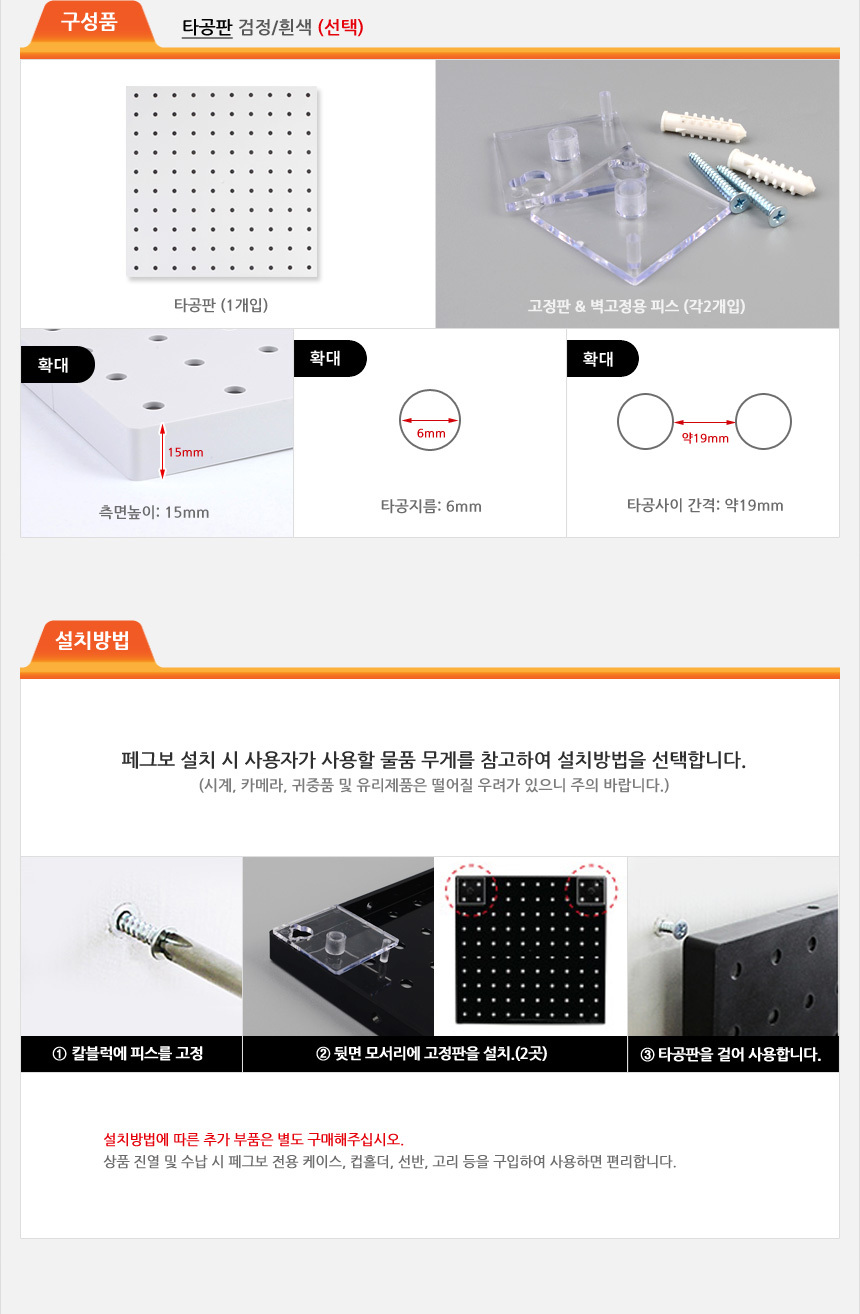 구성품

타공판 검정/흰색 (선택)

타공판 (1개입)

고정판 & 벽고정용 피스 (각2개입)

확대

15mm

측면높이: 15mm

확대

6mm

타공지름: 6mm

확대

약19mm

타공사이 간격: 약19mm

설치방법

페그보 설치 시 사용자가 사용할 물품 무게를 참고하여 설치방법을 선택합니다.
(시계, 카메라, 귀중품 및 유리제품은 떨어질 우려가 있으니 주의 바랍니다.)

① 칼블럭에 피스를 고정

② 뒷면 모서리에 고정판을 설치.(2곳)

③ 타공판을 걸어 사용합니다.

설치방법에 따른 추가 부품은 별도 구매해주십시오.
상품 진열 및 수납 시 페그보 전용 케이스, 컵홀더, 선반, 고리 등을 구입하여 사용하면 편리합니다.