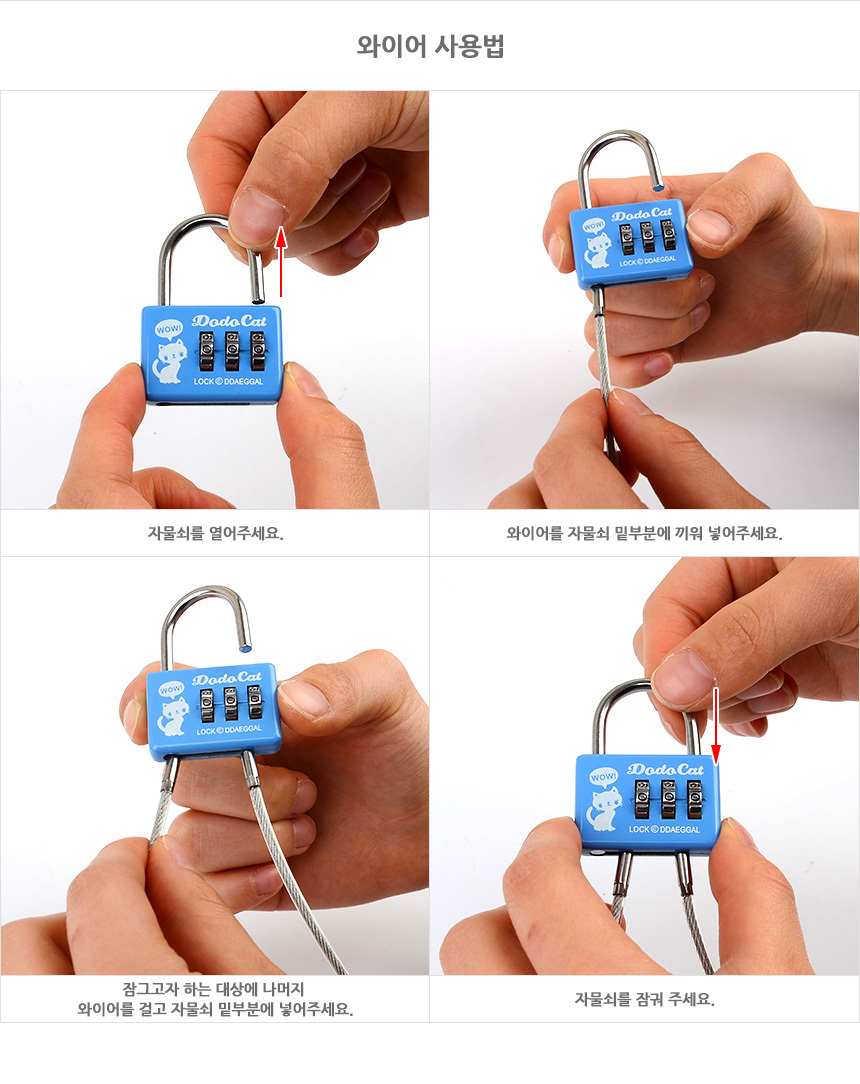 와이어 사용법

WOW! Dodo Cat
LOCK © DDAEGGAL

자물쇠를 열어주세요.

WOW! Dodo Cat
LOCK © DDAEGGAL

와이어를 자물쇠 밑부분에 끼워 넣어주세요.

WOW! Dodo Cat
LOCK © DDAEGGAL

잠그고자 하는 대상에 나머지 와이어를 걸고 자물쇠 밑부분에 넣어주세요.

WOW! Dodo Cat
LOCK © DDAEGGAL

자물쇠를 잠궈 주세요.