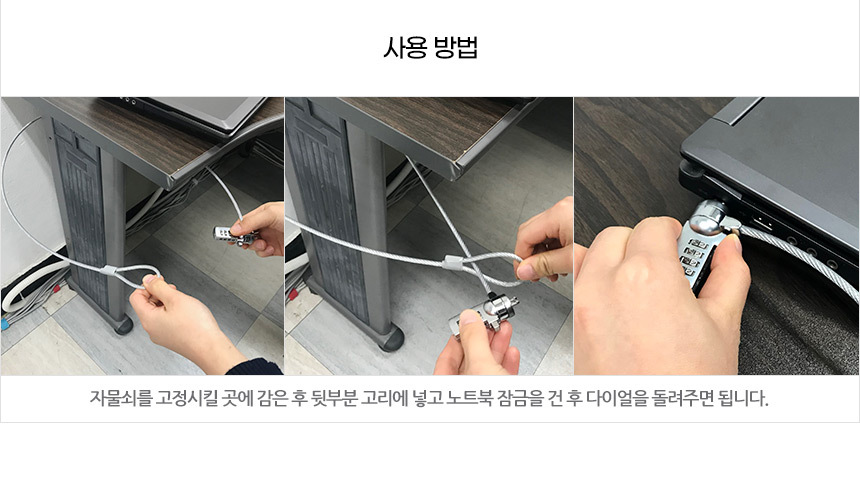 사용 방법

자물쇠를 고정시킬 곳에 감은 후 뒷부분 고리에 넣고 노트북 잠금을 건 후 다이얼을 돌려주면 됩니다.