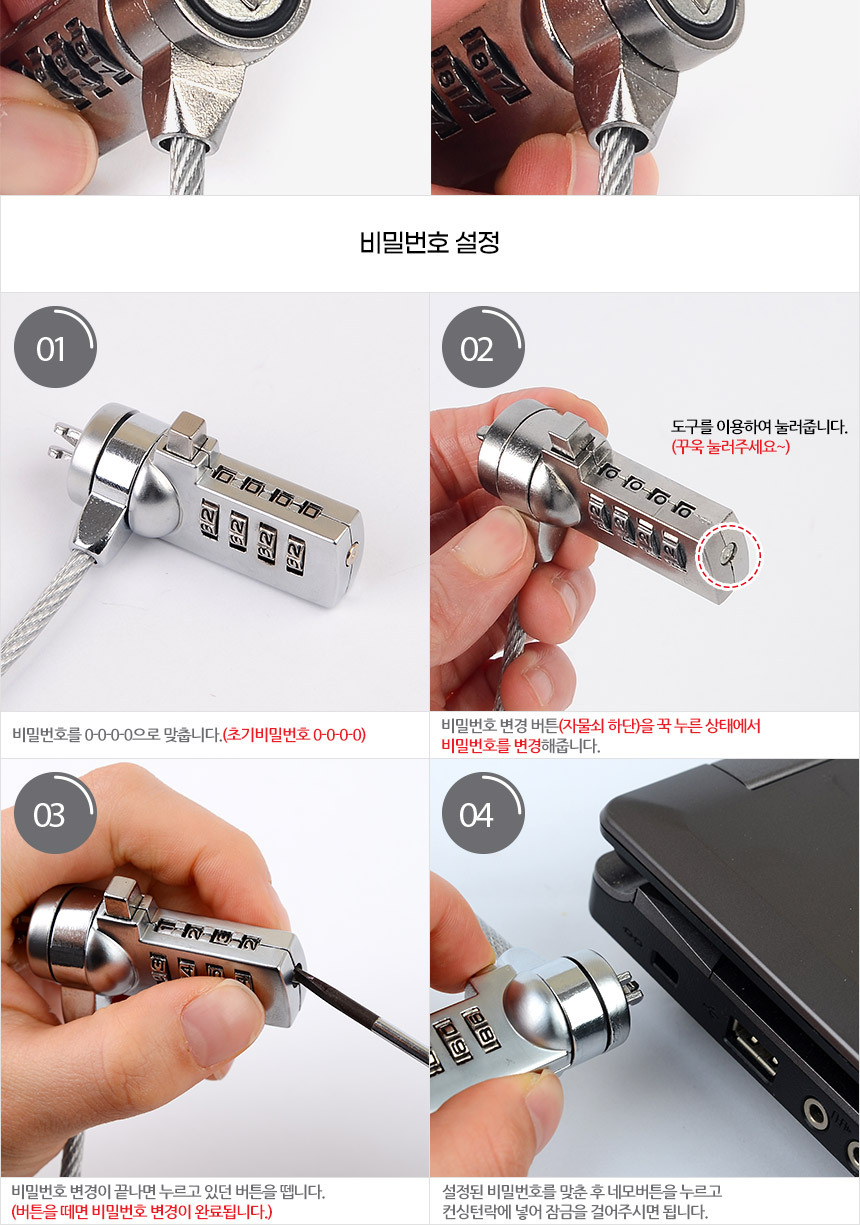 비밀번호 설정

01

비밀번호를 0-0-0-0으로 맞춥니다.(초기비밀번호 0-0-0-0)

02

도구를 이용하여 눌러줍니다.
(꾸욱 눌러주세요~)

비밀번호 변경 버튼(자물쇠 하단)을 꾹 누른 상태에서 비밀번호를 변경해줍니다.

03

비밀번호 변경이 끝나면 누르고 있던 버튼을 뗍니다.
(버튼을 떼면 비밀번호 변경이 완료됩니다.)

04

설정된 비밀번호를 맞춘 후 네모버튼을 누르고 컨싱턴락에 넣어 잠금을 걸어주시면 됩니다.