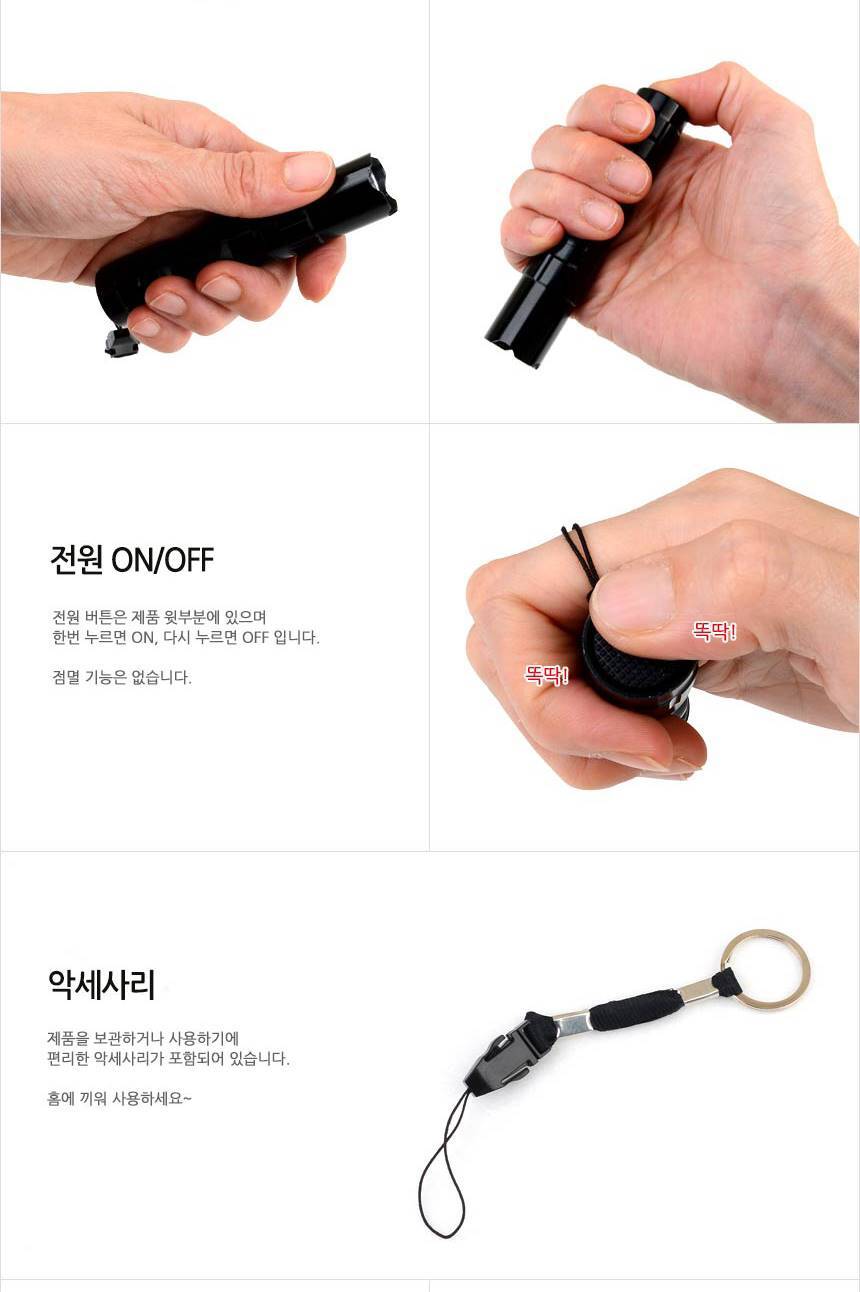 전원 ON/OFF

전원 버튼은 제품 윗부분에 있으며
한번 누르면 ON, 다시 누르면 OFF 입니다.

점멸 기능은 없습니다.

똑딱!

똑딱!

악세사리

제품을 보관하거나 사용하기에
편리한 악세사리가 포함되어 있습니다.

홈에 끼워 사용하세요~