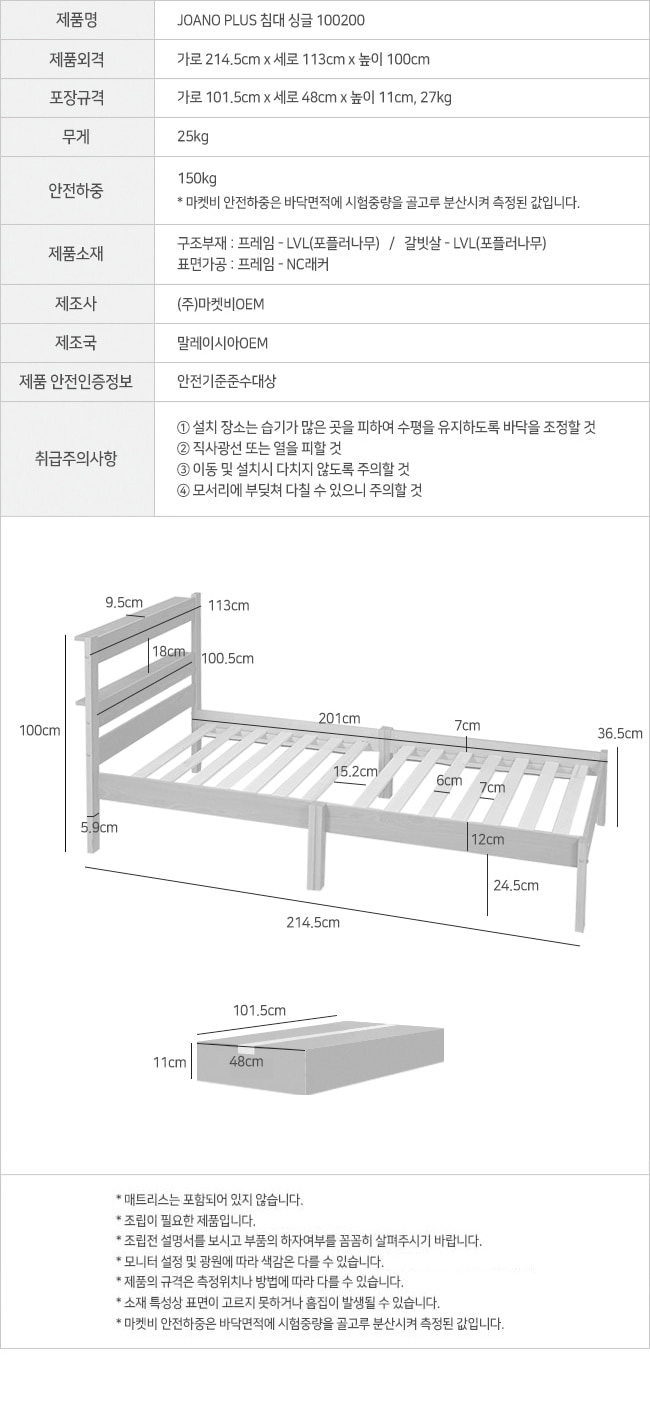 | 제품명 | JOANO PLUS 침대 싱글 100200 |
|---|---|
| 제품외격 | 가로 214.5cm x 세로 113cm x 높이 100cm |
| 포장규격 | 가로 101.5cm x 세로 48cm x 높이 11cm, 27kg |
| 무게 | 25kg |
| 안전하중 | 150kg * 마켓비 안전하중은 바닥면적에 시험중량을 골고루 분산시켜 측정된 값입니다. |
| 제품소재 | 구조부재 : 프레임 - LVL(포플러나무) / 갈빗살 - LVL(포플러나무) 표면가공 : 프레임 - NC래커 |
| 제조사 | (주)마켓비OEM |
| 제조국 | 말레이시아OEM |
| 제품 안전인증정보 | 안전기준준수대상 |
| 취급주의사항 | ① 설치 장소는 습기가 많은 곳을 피하여 수평을 유지하도록 바닥을 조정할 것 ② 직사광선 또는 열을 피할 것 ③ 이동 및 설치시 다치지 않도록 주의할 것 ④ 모서리에 부딪쳐 다칠 수 있으니 주의할 것 |

9.5cm
113cm
18cm
100.5cm
100cm
201cm
7cm
36.5cm
15.2cm
6cm
7cm
5.9cm
12cm
24.5cm
214.5cm

101.5cm
11cm
48cm

* 매트리스는 포함되어 있지 않습니다.
* 조립이 필요한 제품입니다.
* 조립전 설명서를 보시고 부품의 하자여부를 꼼꼼히 살펴주시기 바랍니다.
* 모니터 설정 및 광원에 따라 색감은 다를 수 있습니다.
* 제품의 규격은 측정위치나 방법에 따라 다를 수 있습니다.
* 소재 특성상 표면이 고르지 못하거나 흠집이 발생될 수 있습니다.
* 마켓비 안전하중은 바닥면적에 시험중량을 골고루 분산시켜 측정된 값입니다.