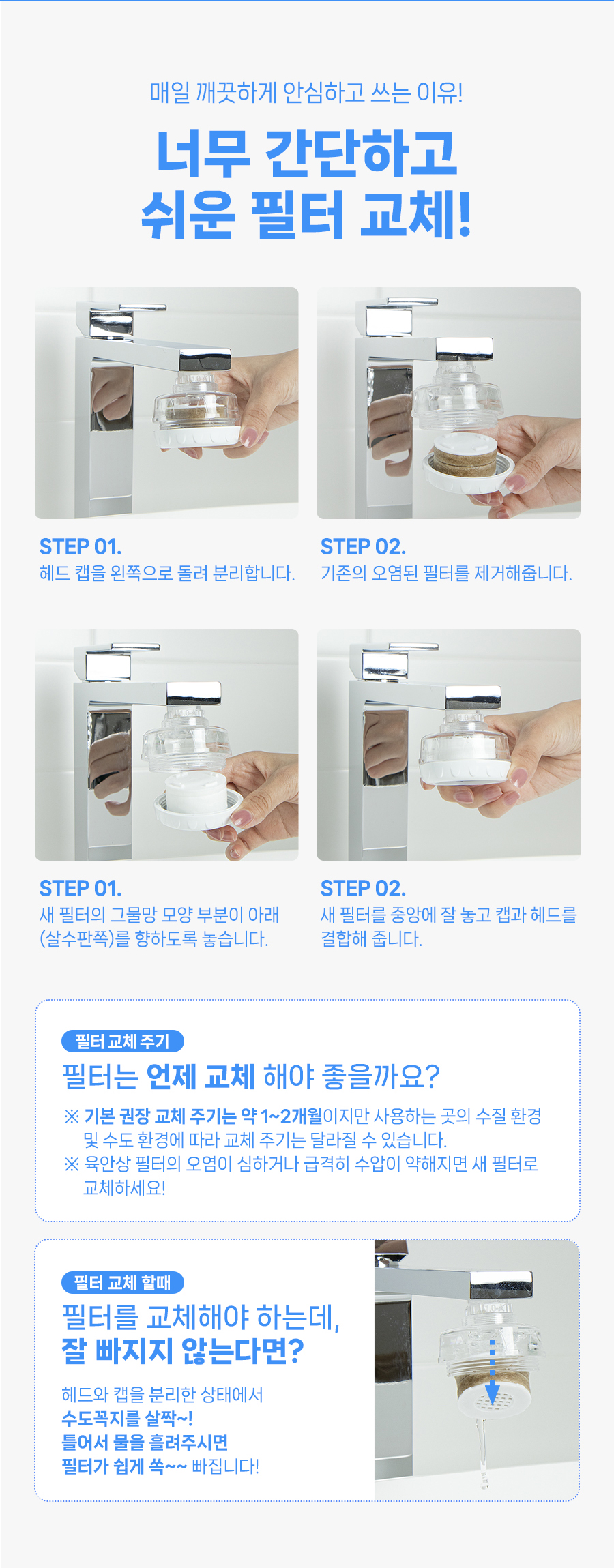 매일 깨끗하게 안심하고 쓰는 이유!

너무 간단하고 쉬운 필터 교체!

STEP 01.
헤드 캡을 왼쪽으로 돌려 분리합니다.

STEP 02.
기존의 오염된 필터를 제거해줍니다.

STEP 01.
새 필터의 그물망 모양 부분이 아래 (살수판쪽)를 향하도록 놓습니다.

STEP 02.
새 필터를 중앙에 잘 놓고 캡과 헤드를 결합해 줍니다.

필터 교체 주기

필터는 언제 교체 해야 좋을까요?

※ 기본 권장 교체 주기는 약 1~2개월이지만 사용하는 곳의 수질 환경 및 수도 환경에 따라 교체 주기는 달라질 수 있습니다.
※ 육안상 필터의 오염이 심하거나 급격히 수압이 약해지면 새 필터로 교체하세요!

필터 교체 할때

필터를 교체해야 하는데, 잘 빠지지 않는다면?

헤드와 캡을 분리한 상태에서 수도꼭지를 살짝~! 틀어서 물을 흘려주시면 필터가 쉽게 쏙~~ 빠집니다!