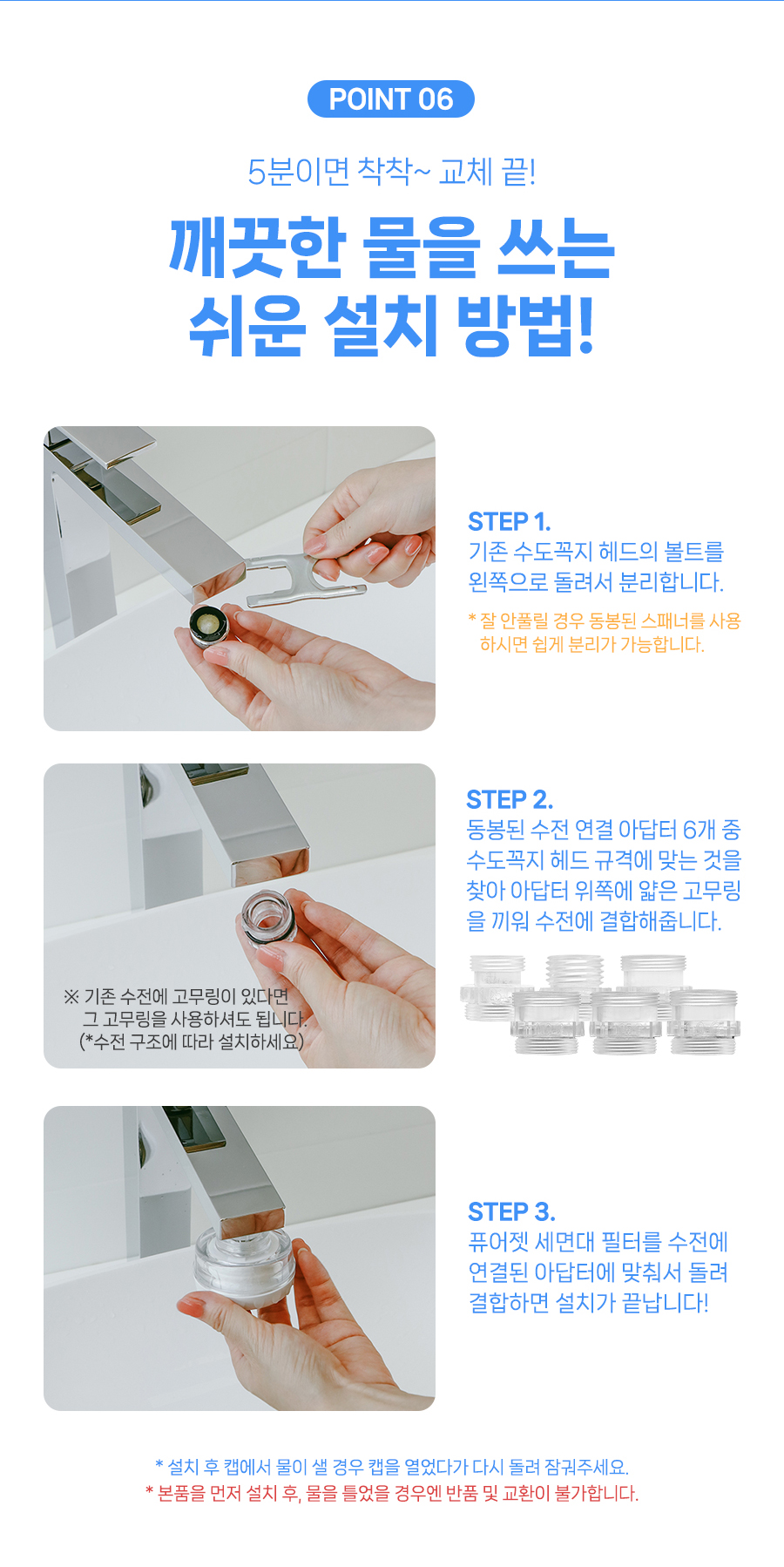 POINT 06

5분이면 착착~ 교체 끝!

깨끗한 물을 쓰는
쉬운 설치 방법!

STEP 1.
기존 수도꼭지 헤드의 볼트를 왼쪽으로 돌려서 분리합니다.

* 잘 안풀릴 경우 동봉된 스패너를 사용하시면 쉽게 분리가 가능합니다.

※ 기존 수전에 고무링이 있다면
그 고무링을 사용하셔도 됩니다.
(*수전 구조에 따라 설치하세요)

STEP 2.
동봉된 수전 연결 아답터 6개 중 수도꼭지 헤드 규격에 맞는 것을 찾아 아답터 위쪽에 얇은 고무링을 끼워 수전에 결합해줍니다.

STEP 3.
퓨어젯 세면대 필터를 수전에 연결된 아답터에 맞춰서 돌려 결합하면 설치가 끝납니다!

* 설치 후 캡에서 물이 샐 경우 캡을 열었다가 다시 돌려 잠궈주세요.
* 본품을 먼저 설치 후, 물을 틀었을 경우엔 반품 및 교환이 불가합니다.