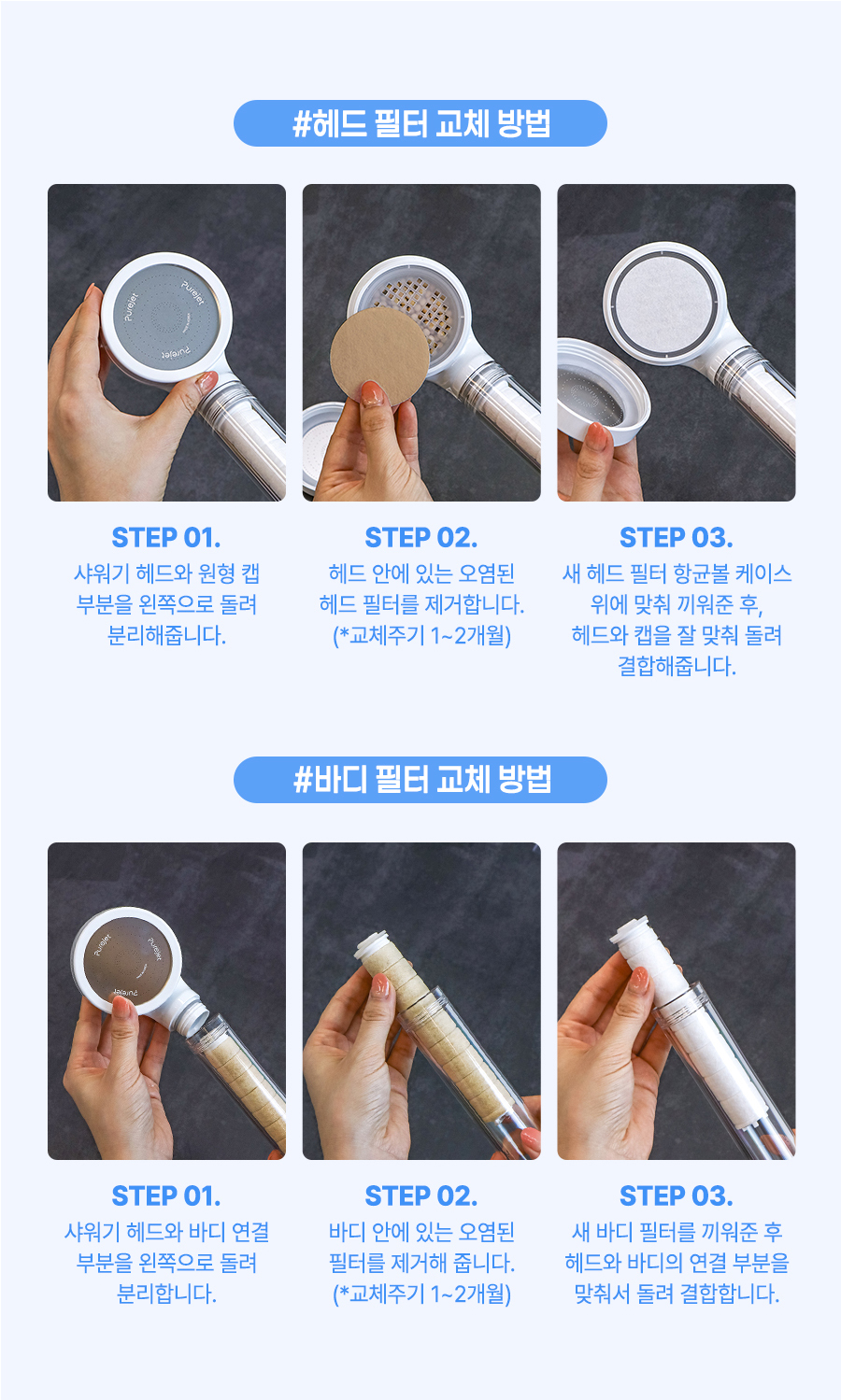 #헤드 필터 교체 방법

Purejet

Purejet

Purejet

STEP 01.
샤워기 헤드와 원형 캡 부분을 왼쪽으로 돌려 분리해줍니다.

STEP 02.
헤드 안에 있는 오염된 헤드 필터를 제거합니다. (*교체주기 1~2개월)

STEP 03.
새 헤드 필터 항균볼 케이스 위에 맞춰 끼워준 후, 헤드와 캡을 잘 맞춰 돌려 결합해줍니다.

#바디 필터 교체 방법

Purejet

Purejet

Purejet

STEP 01.
샤워기 헤드와 바디 연결 부분을 왼쪽으로 돌려 분리합니다.

STEP 02.
바디 안에 있는 오염된 필터를 제거해 줍니다. (*교체주기 1~2개월)

STEP 03.
새 바디 필터를 끼워준 후 헤드와 바디의 연결 부분을 맞춰서 돌려 결합합니다.