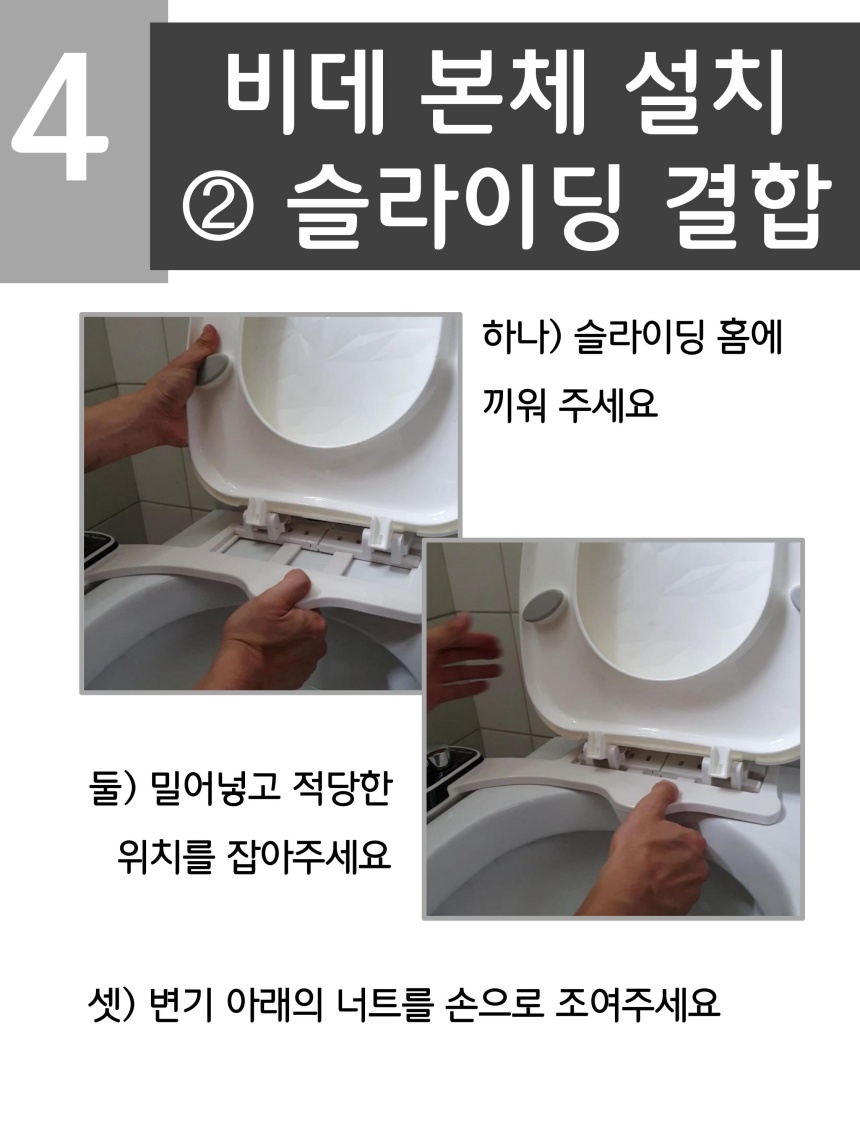 4

비데 본체 설치
② 슬라이딩 결합

하나) 슬라이딩 홈에 끼워 주세요

둘) 밀어넣고 적당한 위치를 잡아주세요

셋) 변기 아래의 너트를 손으로 조여주세요