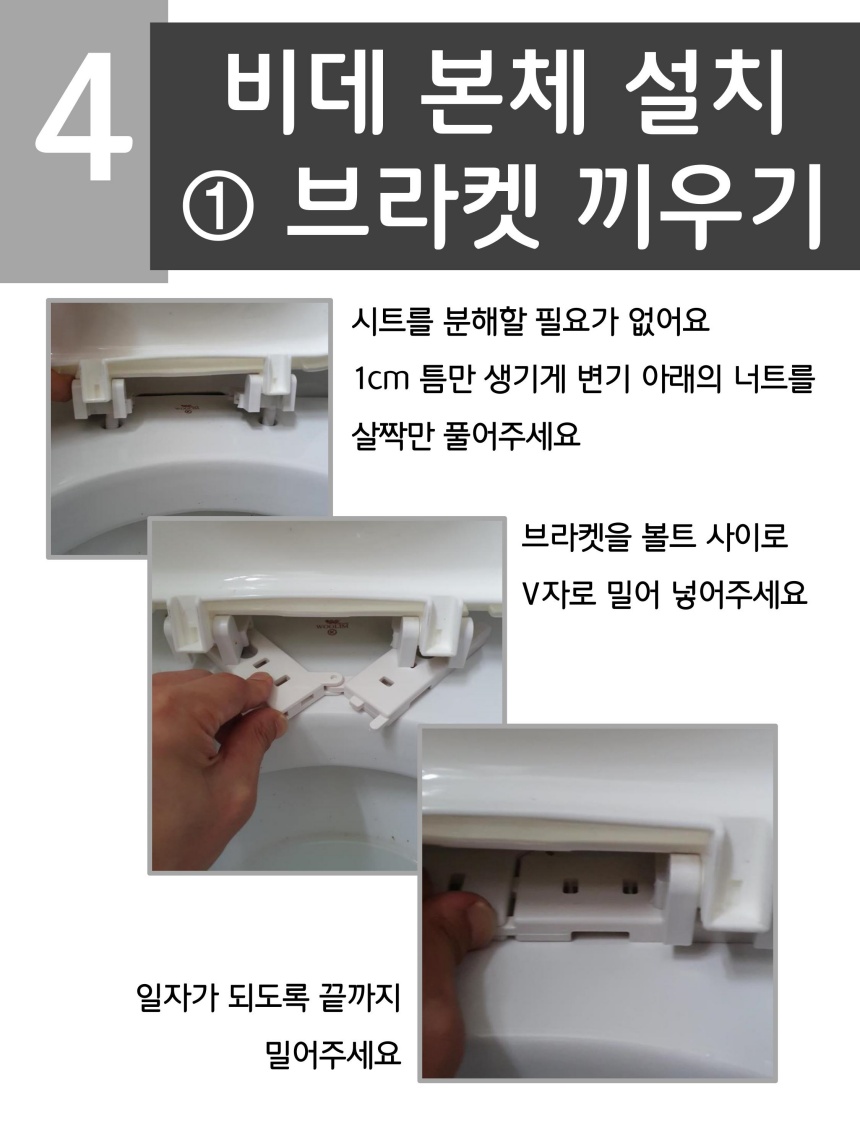 4

비데 본체 설치
① 브라켓 끼우기

시트를 분해할 필요가 없어요
1cm 틈만 생기게 변기 아래의 너트를 살짝만 풀어주세요

브라켓을 볼트 사이로
V자로 밀어 넣어주세요

일자가 되도록 끝까지
밀어주세요