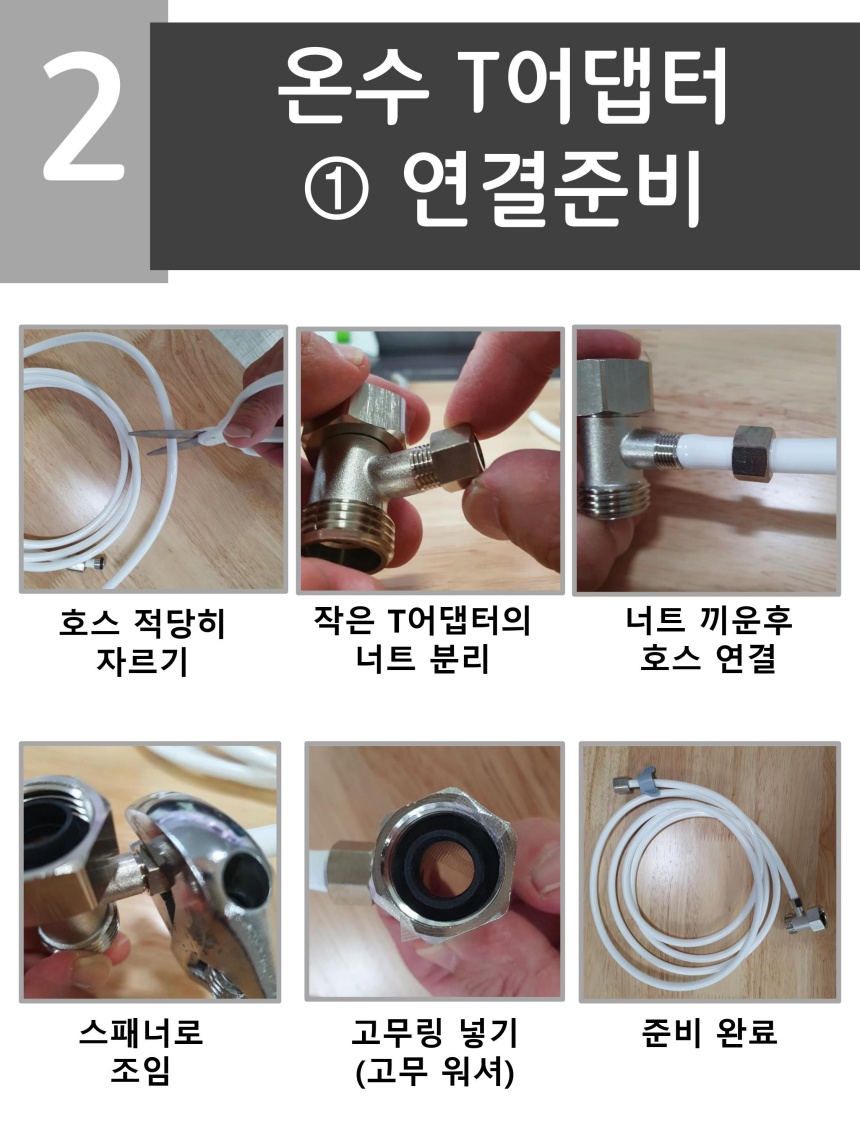 2

온수 T어댑터
① 연결준비

호스 적당히
자르기

작은 T어댑터의
너트 분리

너트 끼운후
호스 연결

스패너로
조임

고무링 넣기
(고무 워셔)

준비 완료