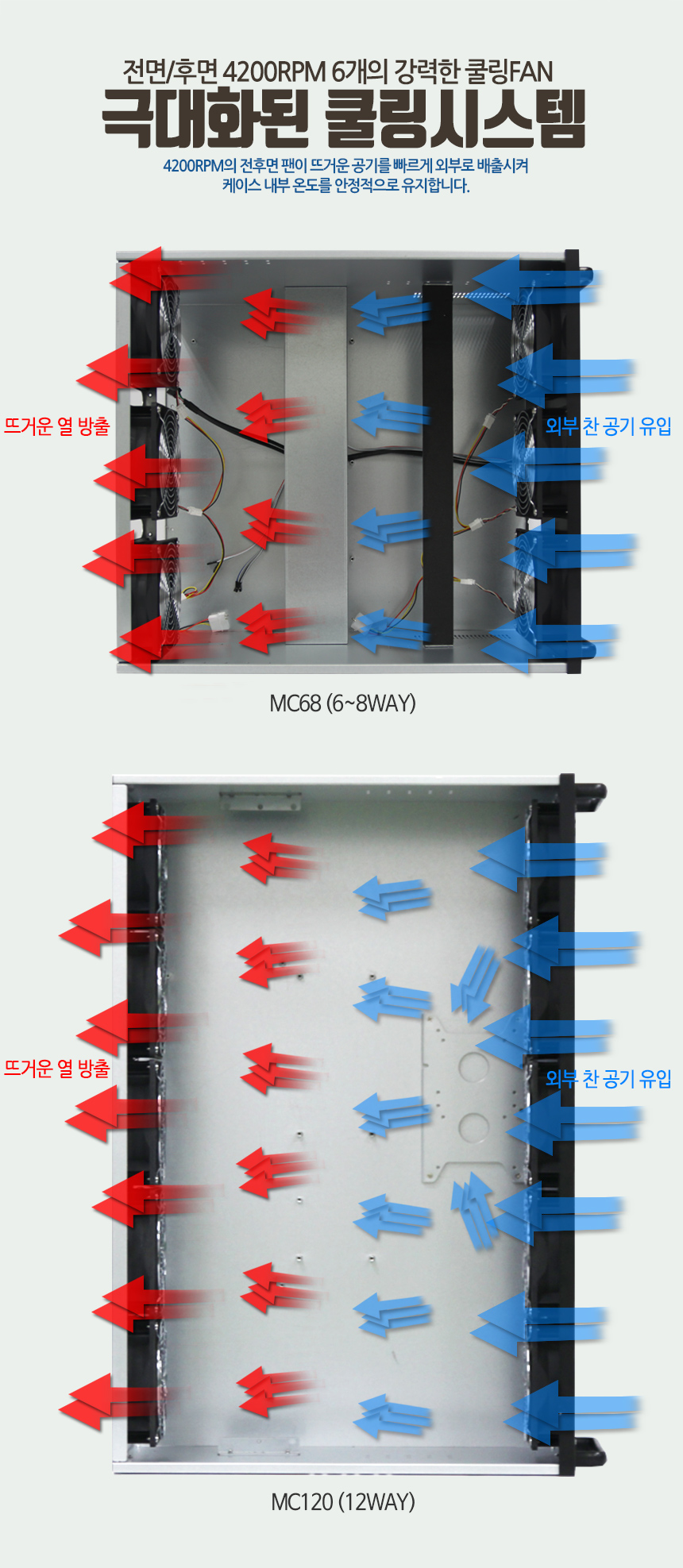 전면/후면 4200RPM 6개의 강력한 쿨링FAN

극대화된 쿨링시스템

4200RPM의 전후면 팬이 뜨거운 공기를 빠르게 외부로 배출시켜
케이스 내부 온도를 안정적으로 유지합니다.

뜨거운 열 방출

외부 찬 공기 유입

MC68 (6~8WAY)

뜨거운 열 방출

외부 찬 공기 유입

MC120 (12WAY)