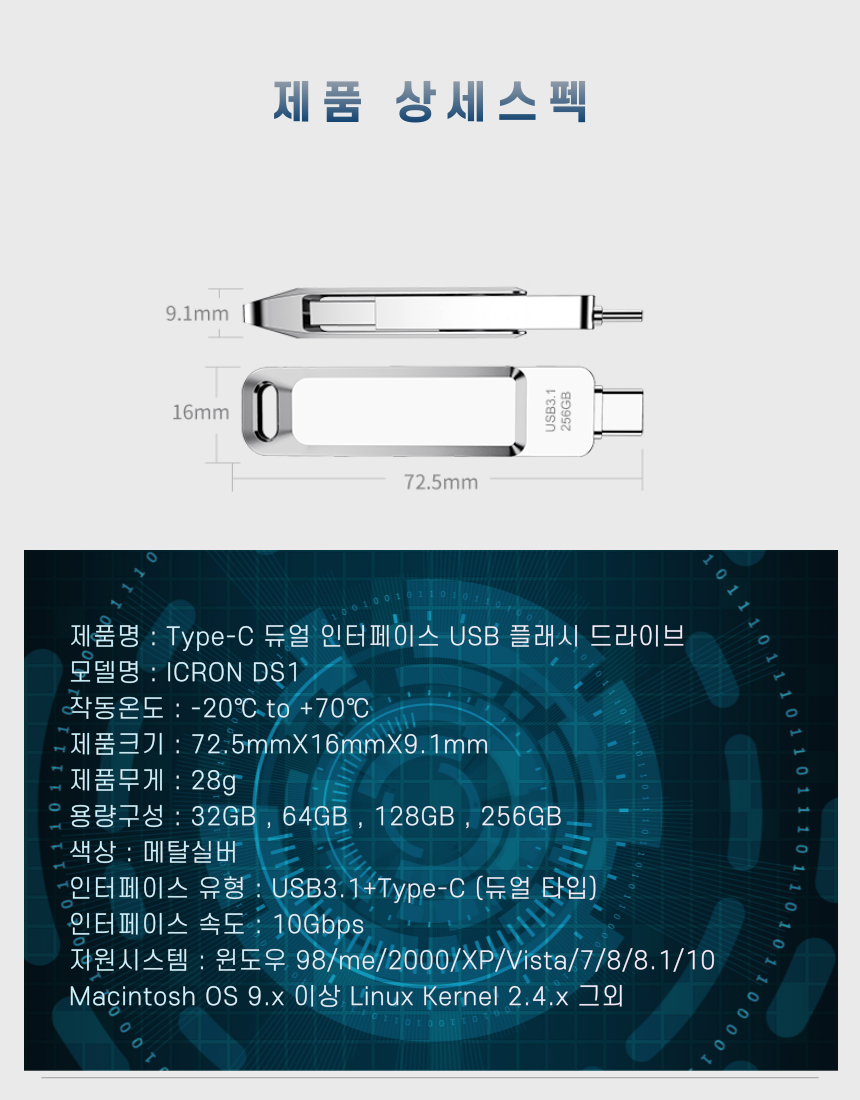 제품 상세스펙

9.1mm

16mm

USB3.1
256GB

72.5mm

제품명 : Type-C 듀얼 인터페이스 USB 플래시 드라이브
모델명 : ICRON DS1
작동온도 : -20℃ to +70℃
제품크기 : 72.5mmX16mmX9.1mm
제품무게 : 28g
용량구성 : 32GB , 64GB , 128GB , 256GB
색상 : 메탈실버
인터페이스 유형 : USB3.1+Type-C (듀얼 타입)
인터페이스 속도 : 10Gbps
지원시스템 : 윈도우 98/me/2000/XP/Vista/7/8/8.1/10
Macintosh OS 9.x 이상 Linux Kernel 2.4.x 그외