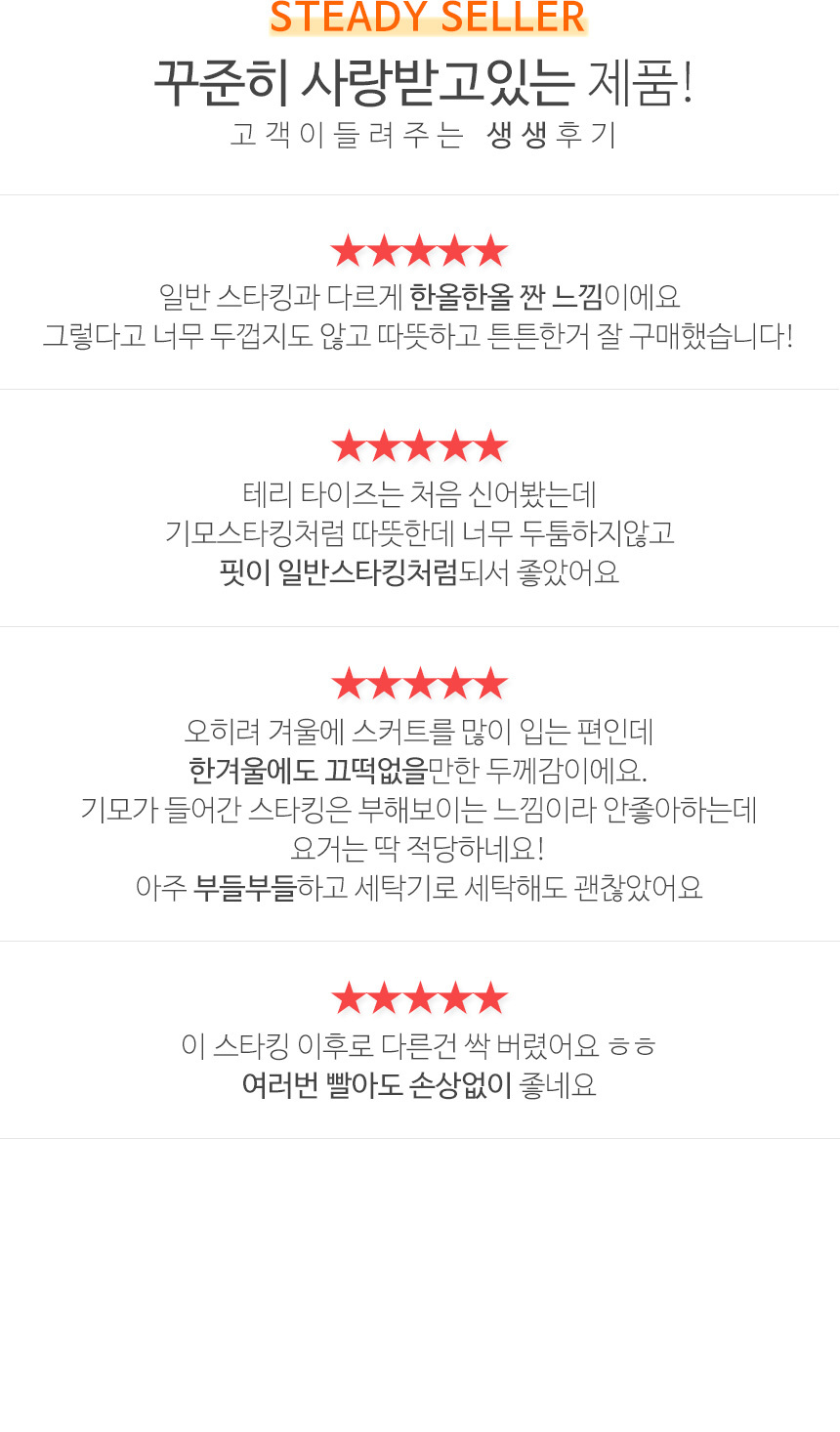 STEADY SELLER

꾸준히 사랑받고있는 제품!

고객이 들려주는 생생후기

★★★★★

일반 스타킹과 다르게 한올한올 짠 느낌이에요
그렇다고 너무 두껍지도 않고 따뜻하고 튼튼한거 잘 구매했습니다!

★★★★★

테리 타이즈는 처음 신어봤는데
기모스타킹처럼 따뜻한데 너무 두툼하지않고
핏이 일반스타킹처럼되서 좋았어요

★★★★★

오히려 겨울에 스커트를 많이 입는 편인데
한겨울에도 끄떡없을만한 두께감이에요.
기모가 들어간 스타킹은 부해보이는 느낌이라 안좋아하는데
요거는 딱 적당하네요!
아주 부들부들하고 세탁기로 세탁해도 괜찮았어요

★★★★★

이 스타킹 이후로 다른건 싹 버렸어요 ㅎㅎ
여러번 빨아도 손상없이 좋네요