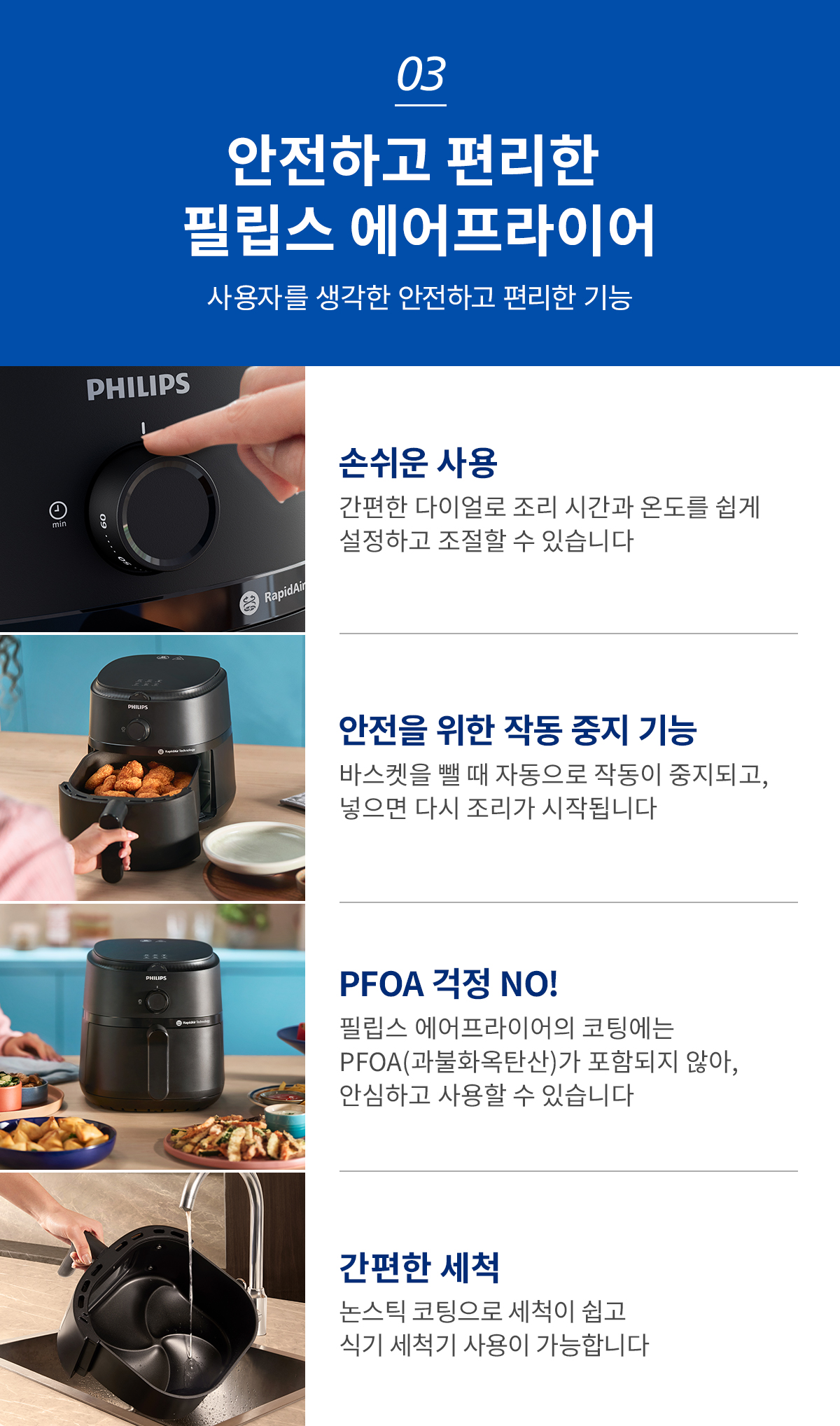 03

안전하고 편리한
필립스 에어프라이어

사용자를 생각한 안전하고 편리한 기능

PHILIPS

min

60

RapidAir

손쉬운 사용

간편한 다이얼로 조리 시간과 온도를 쉽게 설정하고 조절할 수 있습니다

PHILIPS

안전을 위한 작동 중지 기능

바스켓을 뺄 때 자동으로 작동이 중지되고, 넣으면 다시 조리가 시작됩니다

PHILIPS

PFOA 걱정 NO!

필립스 에어프라이어의 코팅에는 PFOA(과불화옥탄산)가 포함되지 않아, 안심하고 사용할 수 있습니다

간편한 세척

논스틱 코팅으로 세척이 쉽고
식기 세척기 사용이 가능합니다