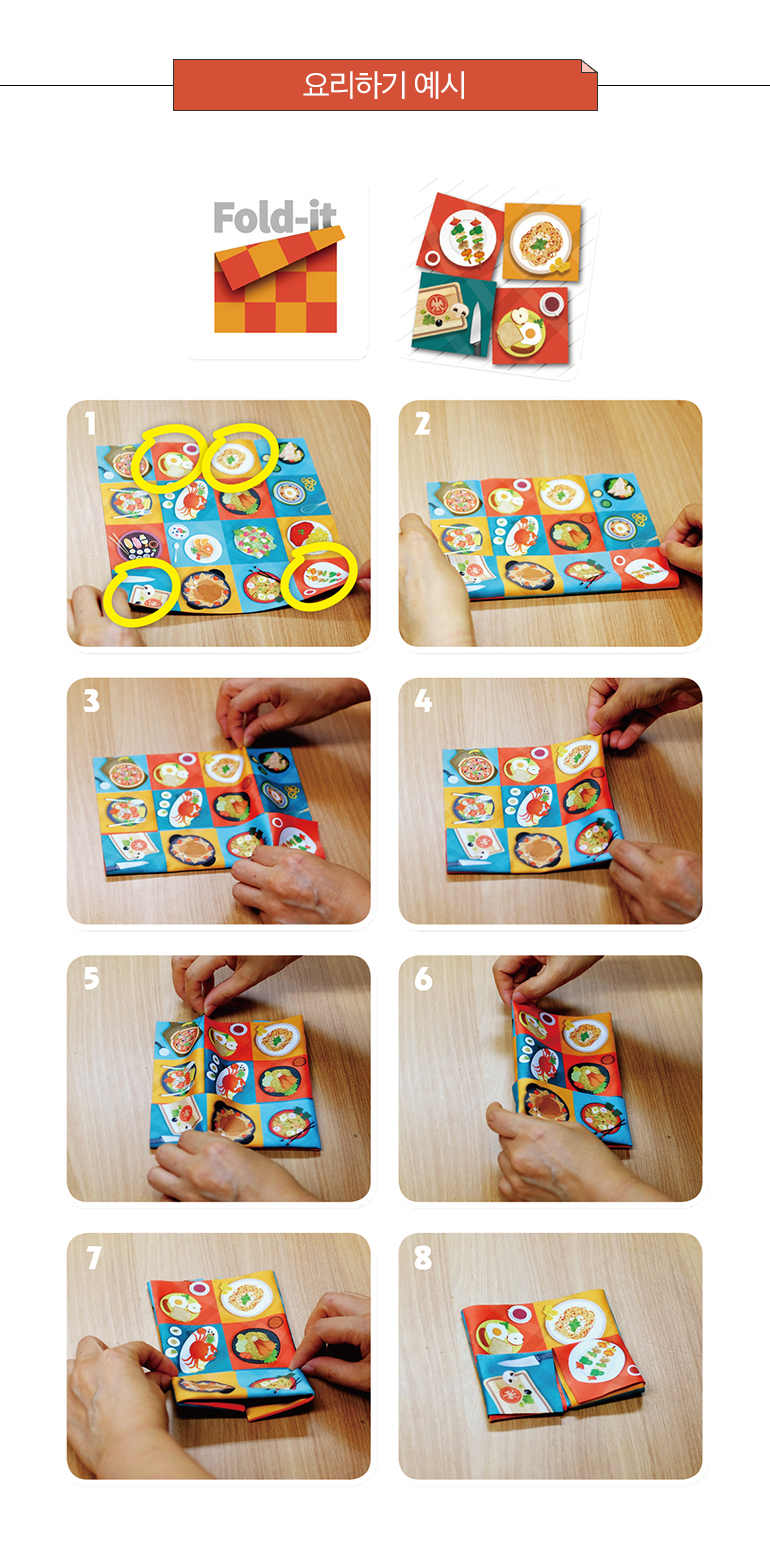 요리하기 예시

Fold-it

1

2

3

4

5

6

7

8