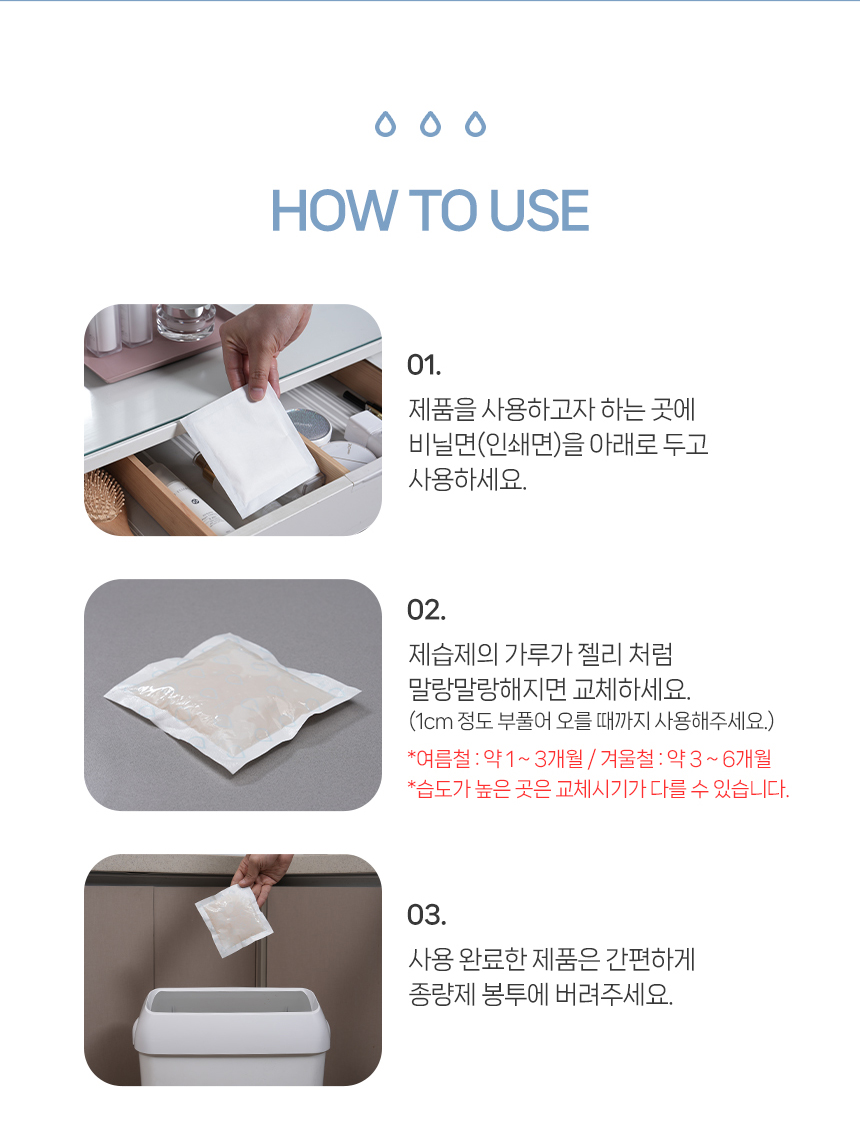 HOW TO USE

01.
제품을 사용하고자 하는 곳에 비닐면(인쇄면)을 아래로 두고 사용하세요.

02.
제습제의 가루가 젤리 처럼 말랑말랑해지면 교체하세요.
(1cm 정도 부풀어 오를 때까지 사용해주세요.)
*여름철 : 약 1 ~ 3개월 / 겨울철 : 약 3 ~ 6개월
*습도가 높은 곳은 교체시기가 다를 수 있습니다.

03.
사용 완료한 제품은 간편하게 종량제 봉투에 버려주세요.