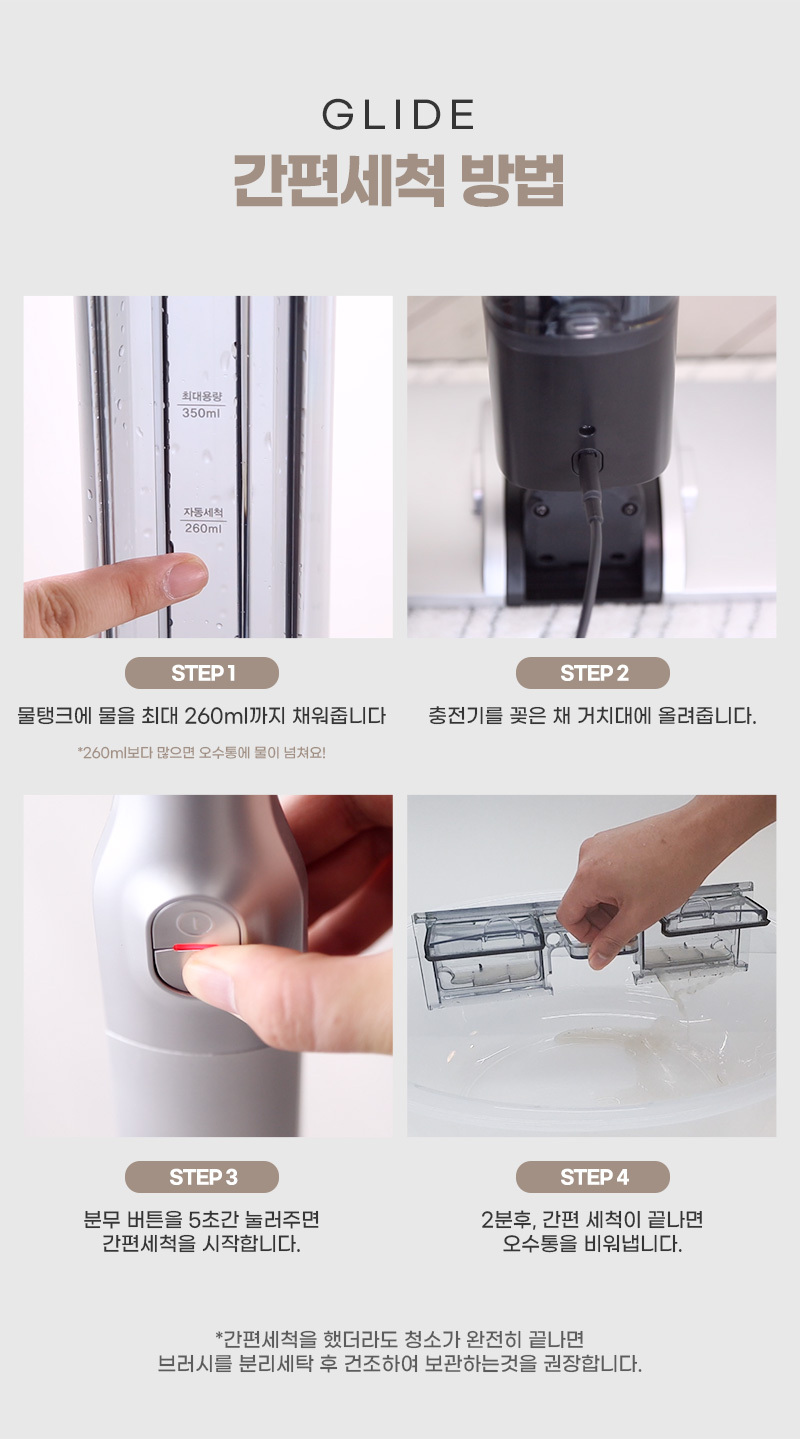 GLIDE
간편세척 방법

최대용량
350ml

자동세척
260ml

STEP 1
물탱크에 물을 최대 260ml까지 채워줍니다
*260ml보다 많으면 오수통에 물이 넘쳐요!

STEP 2
충전기를 꽂은 채 거치대에 올려줍니다.

STEP 3
분무 버튼을 5초간 눌러주면
간편세척을 시작합니다.

STEP 4
2분후, 간편 세척이 끝나면
오수통을 비워냅니다.

*간편세척을 했더라도 청소가 완전히 끝나면
브러시를 분리세탁 후 건조하여 보관하는것을 권장합니다.