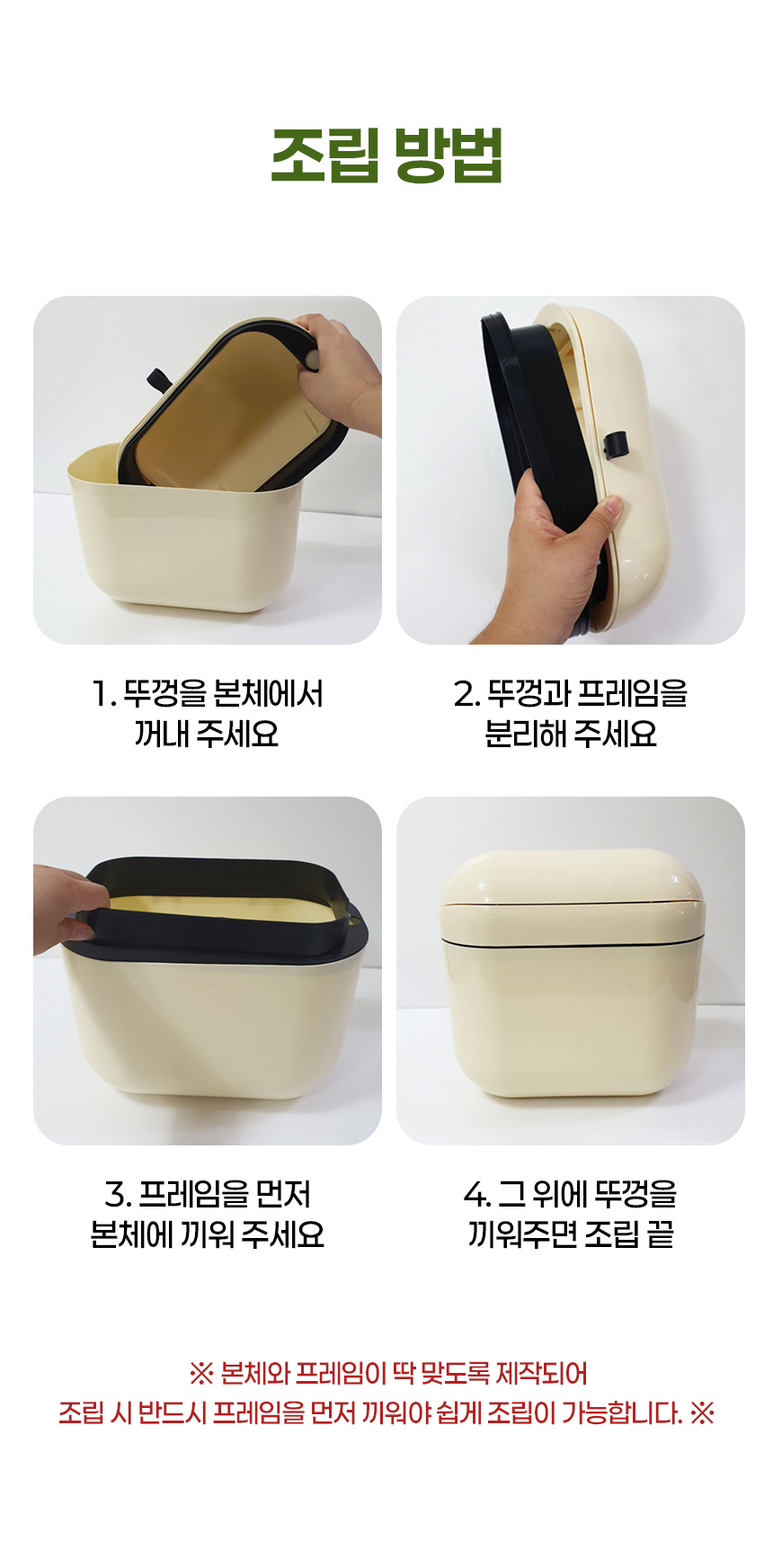 조립 방법

1. 뚜껑을 본체에서
꺼내 주세요

2. 뚜껑과 프레임을
분리해 주세요

3. 프레임을 먼저
본체에 끼워 주세요

4. 그 위에 뚜껑을
끼워주면 조립 끝

※ 본체와 프레임이 딱 맞도록 제작되어
조립 시 반드시 프레임을 먼저 끼워야 쉽게 조립이 가능합니다. ※