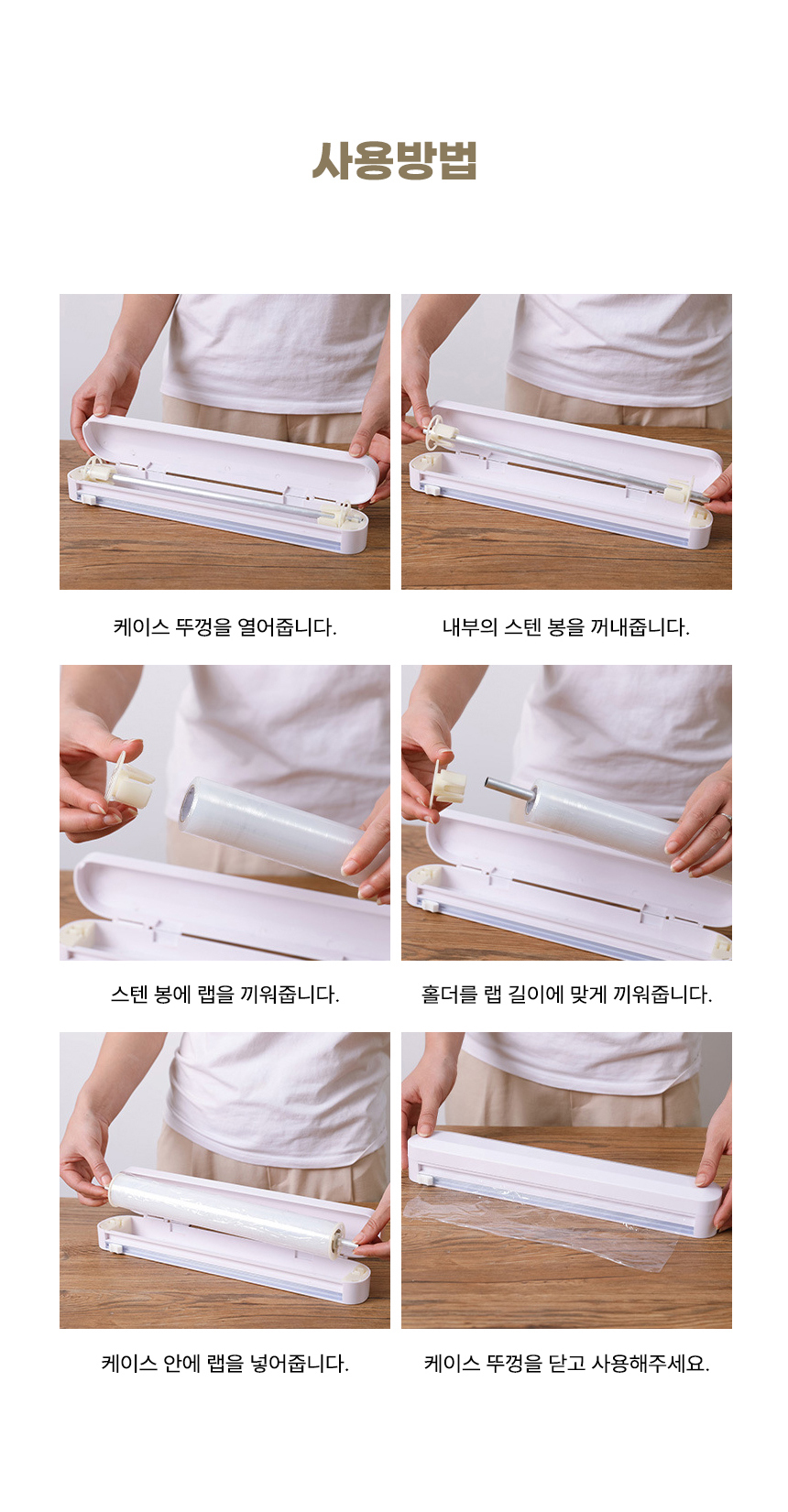 사용방법

케이스 뚜껑을 열어줍니다.

내부의 스텐 봉을 꺼내줍니다.

스텐 봉에 랩을 끼워줍니다.

홀더를 랩 길이에 맞게 끼워줍니다.

케이스 안에 랩을 넣어줍니다.

케이스 뚜껑을 닫고 사용해주세요.