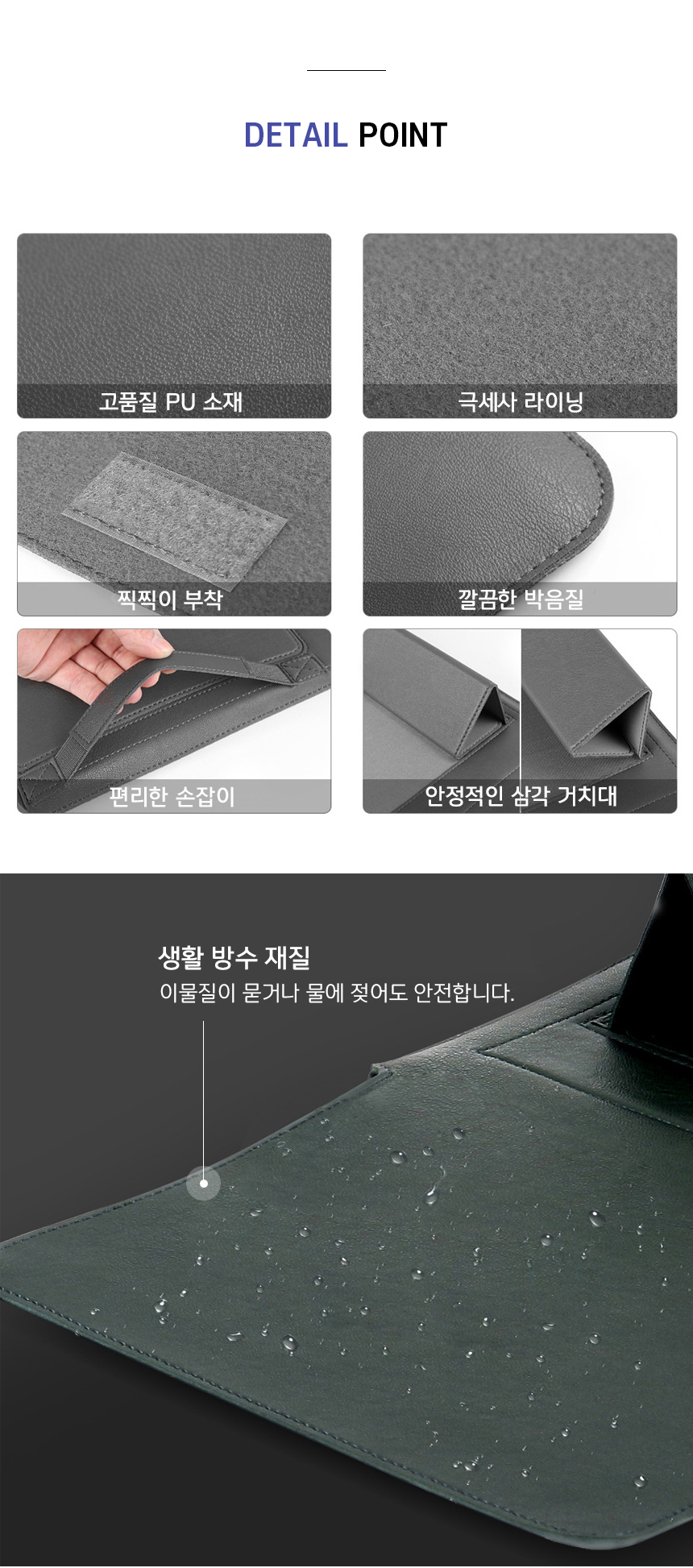 DETAIL POINT

고품질 PU 소재

극세사 라이닝

찍찍이 부착

깔끔한 박음질

편리한 손잡이

안정적인 삼각 거치대

생활 방수 재질
이물질이 묻거나 물에 젖어도 안전합니다.