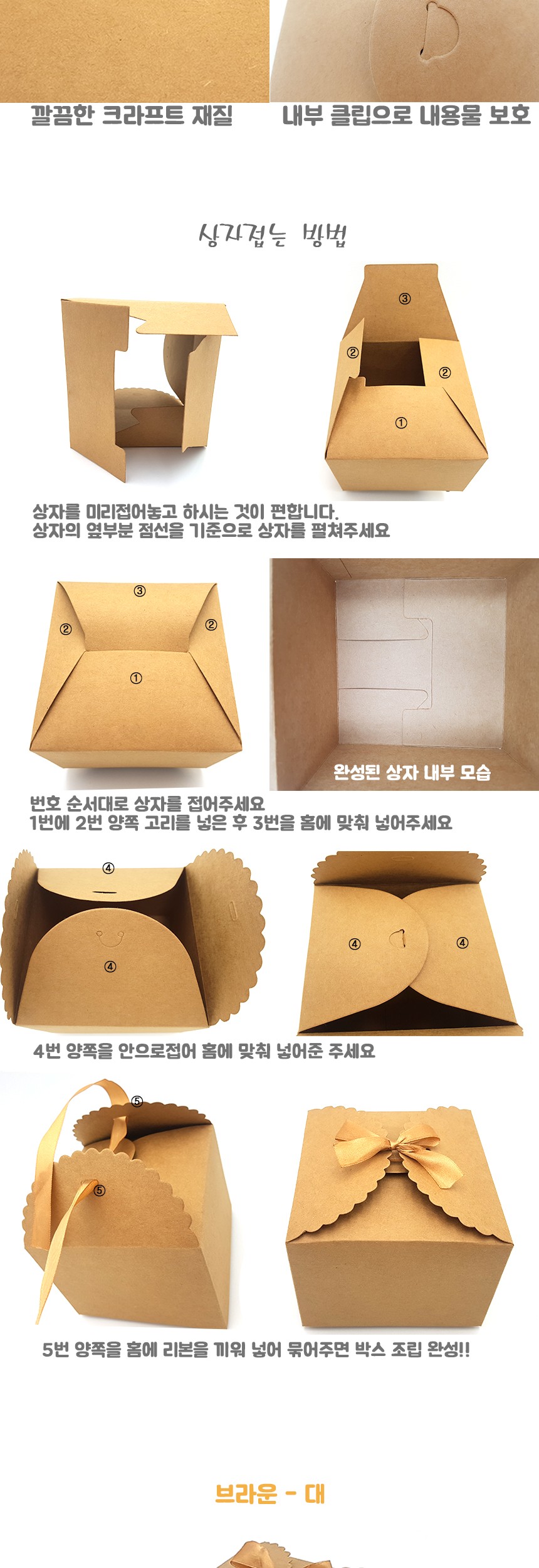 깔끔한 크라프트 재질 내부 클립으로 내용물 보호

상자접는 방법

③
②
②
①

상자를 미리접어놓고 하시는 것이 편합니다.
상자의 옆부분 점선을 기준으로 상자를 펼쳐주세요

③
②
②
①

완성된 상자 내부 모습

번호 순서대로 상자를 접어주세요
1번에 2번 양쪽 고리를 넣은 후 3번을 홈에 맞춰 넣어주세요

④
④
④
④

4번 양쪽을 안으로접어 홈에 맞춰 넣어준 주세요

⑤
⑤

5번 양쪽을 홈에 리본을 끼워 넣어 묶어주면 박스 조립 완성!!

브라운 - 대