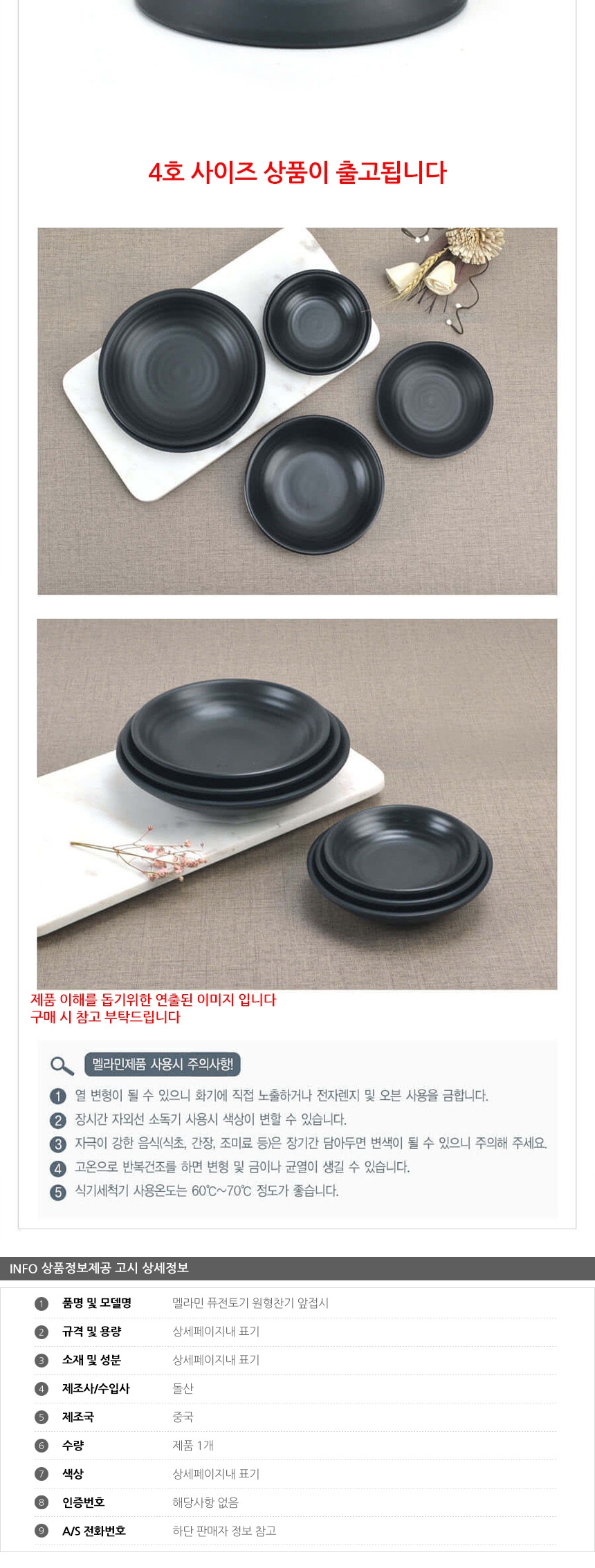 4호 사이즈 상품이 출고됩니다

제품 이해를 돕기위한 연출된 이미지 입니다
구매 시 참고 부탁드립니다

멜라민제품 사용시 주의사항!

1 열 변형이 될 수 있으니 화기에 직접 노출하거나 전자렌지 및 오븐 사용을 금합니다.
2 장시간 자외선 소독기 사용시 색상이 변할 수 있습니다.
3 자극이 강한 음식(식초, 간장, 조미료 등)은 장기간 담아두면 변색이 될 수 있으니 주의해 주세요.
4 고온으로 반복건조를 하면 변형 및 금이나 균열이 생길 수 있습니다.
5 식기세척기 사용온도는 60℃~70℃ 정도가 좋습니다.

INFO 상품정보제공 고시 상세정보

| | | |
|---|---|---|
| 1 | 품명 및 모델명 | 멜라민 퓨전토기 원형찬기 앞접시 |
| 2 | 규격 및 용량 | 상세페이지내 표기 |
| 3 | 소재 및 성분 | 상세페이지내 표기 |
| 4 | 제조사/수입사 | 돌산 |
| 5 | 제조국 | 중국 |
| 6 | 수량 | 제품 1개 |
| 7 | 색상 | 상세페이지내 표기 |
| 8 | 인증번호 | 해당사항 없음 |
| 9 | A/S 전화번호 | 하단 판매자 정보 참고 |