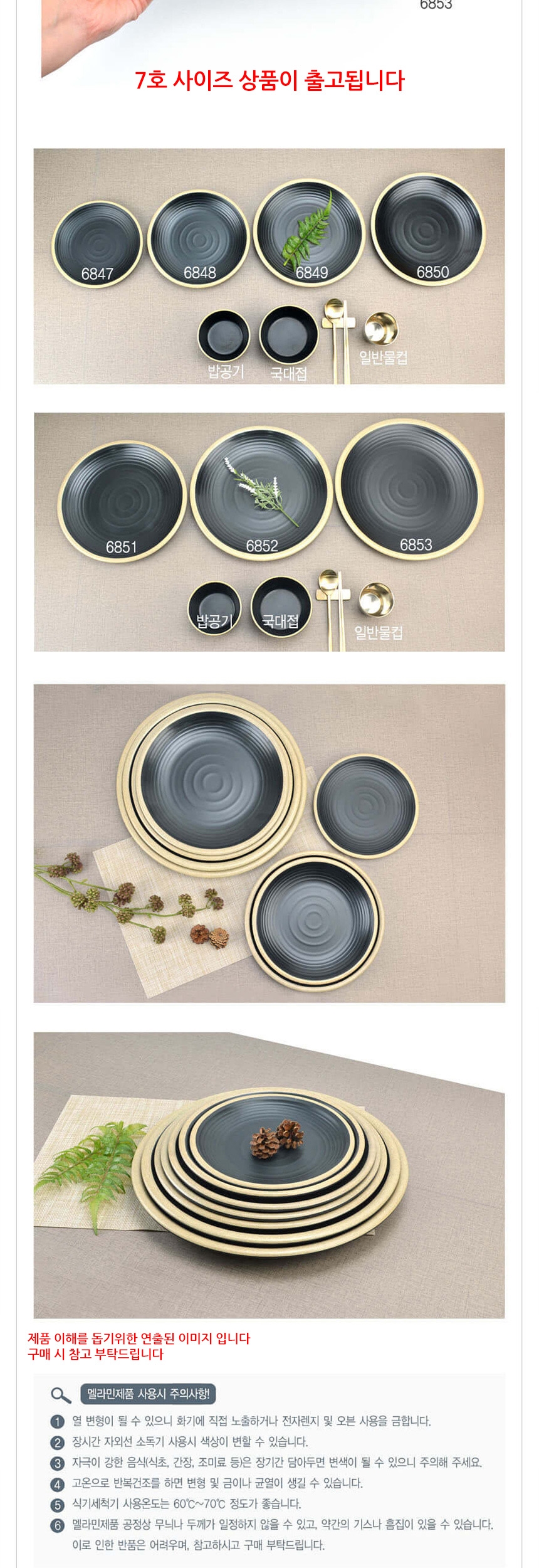 6853

7호 사이즈 상품이 출고됩니다

6847
6848
6849
6850
밥공기
국대접
일반물컵

6851
6852
6853
밥공기
국대접
일반물컵

제품 이해를 돕기위한 연출된 이미지 입니다
구매 시 참고 부탁드립니다

멜라민제품 사용시 주의사항!

1 열 변형이 될 수 있으니 화기에 직접 노출하거나 전자렌지 및 오븐 사용을 금합니다.
2 장시간 자외선 소독기 사용시 색상이 변할 수 있습니다.
3 자극이 강한 음식(식초, 간장, 조미료 등)은 장기간 담아두면 변색이 될 수 있으니 주의해 주세요.
4 고온으로 반복건조를 하면 변형 및 금이나 균열이 생길 수 있습니다.
5 식기세척기 사용온도는 60℃~70℃ 정도가 좋습니다.
6 멜라민제품 공정상 무늬나 두께가 일정하지 않을 수 있고, 약간의 기스나 흠집이 있을 수 있습니다. 이로 인한 반품은 어려우며, 참고하시고 구매 부탁드립니다.