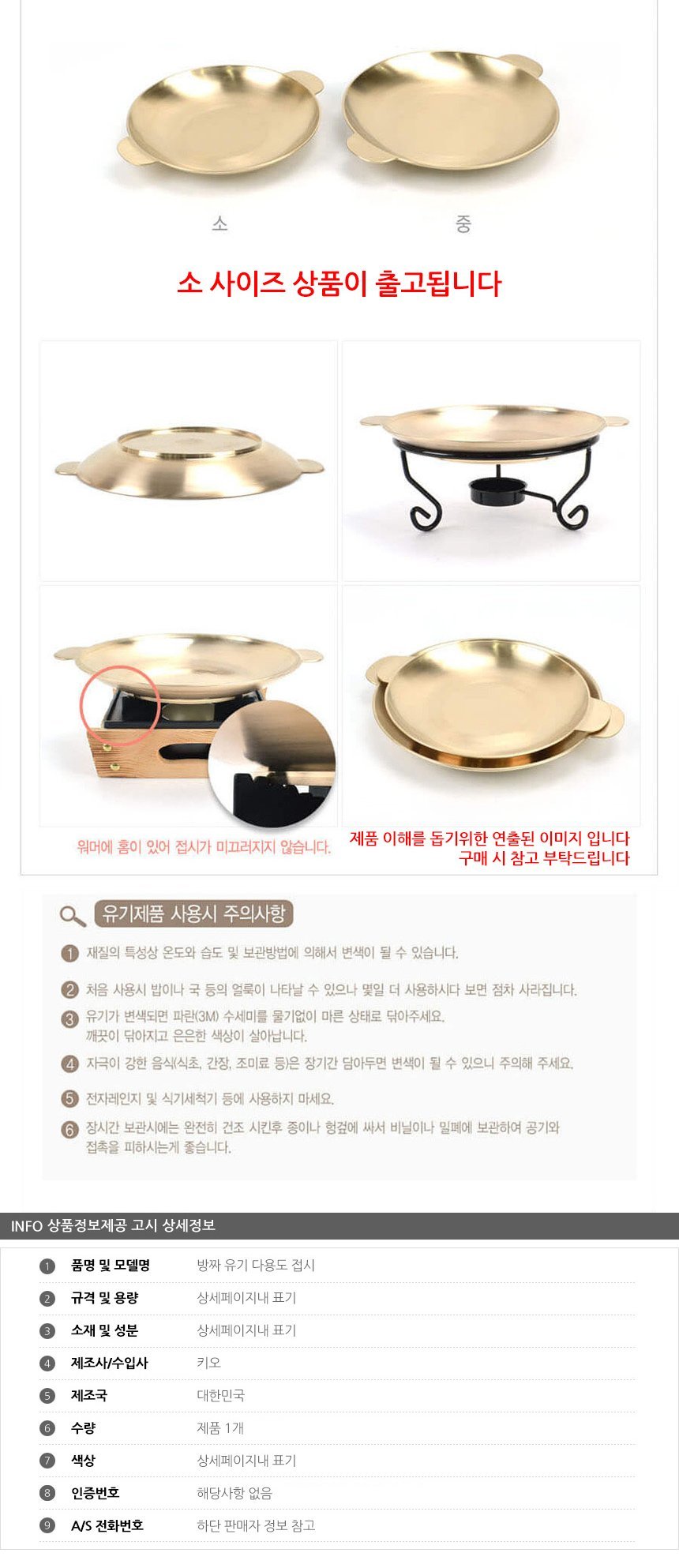 소

중

소 사이즈 상품이 출고됩니다

워머에 홈이 있어 접시가 미끄러지지 않습니다.

제품 이해를 돕기위한 연출된 이미지 입니다
구매 시 참고 부탁드립니다

유기제품 사용시 주의사항

1 재질의 특성상 온도와 습도 및 보관방법에 의해서 변색이 될 수 있습니다.

2 처음 사용시 밥이나 국 등의 얼룩이 나타날 수 있으나 몇일 더 사용하시다 보면 점차 사라집니다.

3 유기가 변색되면 파란(3M) 수세미를 물기없이 마른 상태로 닦아주세요. 깨끗이 닦아지고 은은한 색상이 살아납니다.

4 자극이 강한 음식(식초, 간장, 조미료 등)은 장기간 담아두면 변색이 될 수 있으니 주의해 주세요.

5 전자레인지 및 식기세척기 등에 사용하지 마세요.

6 장시간 보관시에는 완전히 건조 시킨후 종이나 헝겊에 싸서 비닐이나 밀폐에 보관하여 공기와 접촉을 피하시는게 좋습니다.

INFO 상품정보제공 고시 상세정보

| | | |
|---|---|---|
| 1 | 품명 및 모델명 | 방짜 유기 다용도 접시 |
| 2 | 규격 및 용량 | 상세페이지내 표기 |
| 3 | 소재 및 성분 | 상세페이지내 표기 |
| 4 | 제조사/수입사 | 키오 |
| 5 | 제조국 | 대한민국 |
| 6 | 수량 | 제품 1개 |
| 7 | 색상 | 상세페이지내 표기 |
| 8 | 인증번호 | 해당사항 없음 |
| 9 | A/S 전화번호 | 하단 판매자 정보 참고 |