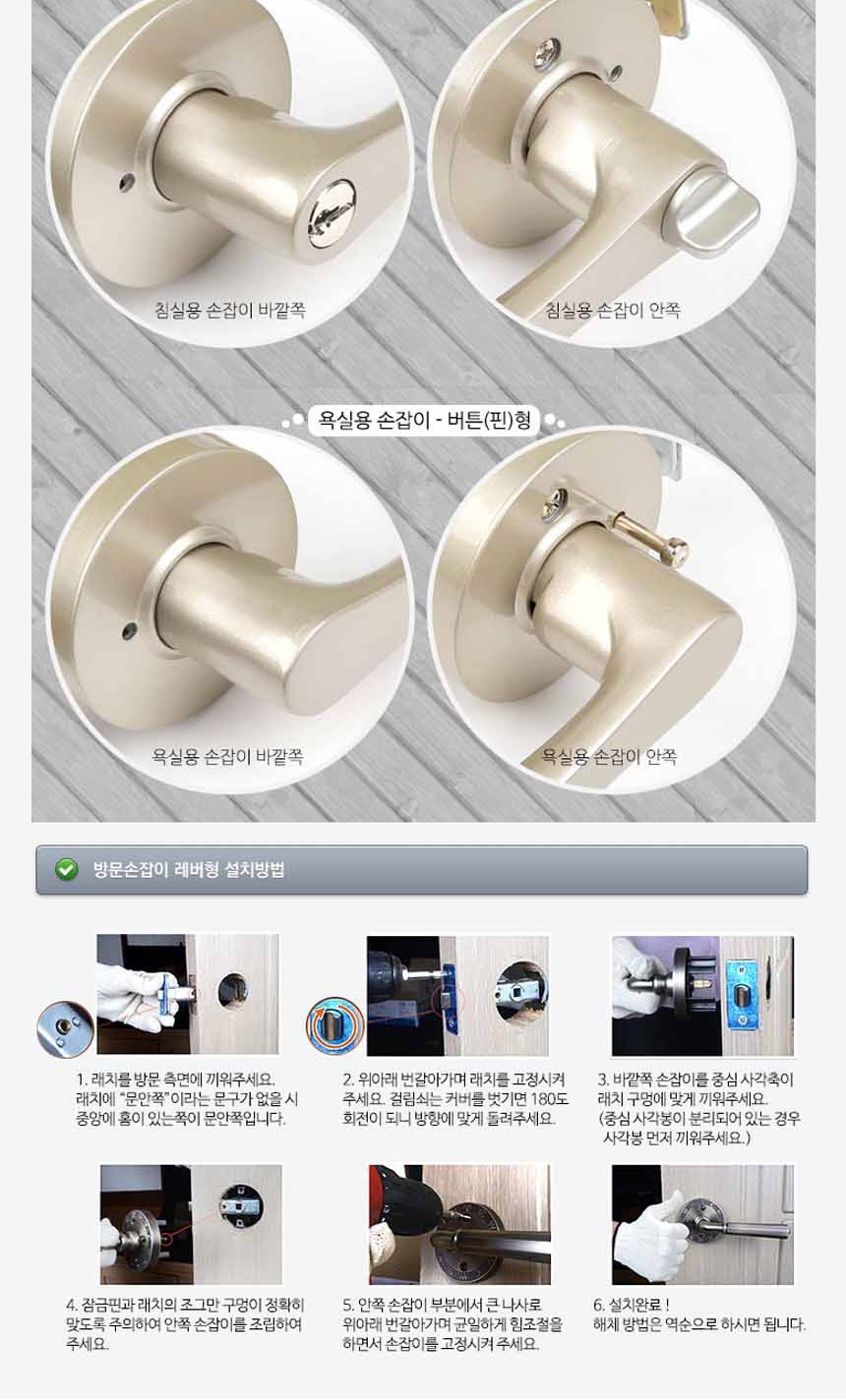 침실용 손잡이 바깥쪽

침실용 손잡이 안쪽

욕실용 손잡이 - 버튼(핀)형

욕실용 손잡이 바깥쪽

욕실용 손잡이 안쪽

방문손잡이 레버형 설치방법

1. 래치를 방문 측면에 끼워주세요. 래치에 "문안쪽"이라는 문구가 없을 시 중앙에 홈이 있는쪽이 문안쪽입니다.

2. 위아래 번갈아가며 래치를 고정시켜 주세요. 걸림쇠는 커버를 벗기면 180도 회전이 되니 방향에 맞게 돌려주세요.

3. 바깥쪽 손잡이를 중심 사각축이 래치 구멍에 맞게 끼워주세요. (중심 사각봉이 분리되어 있는 경우 사각봉 먼저 끼워주세요.)

4. 잠금핀과 래치의 조그만 구멍이 정확히 맞도록 주의하여 안쪽 손잡이를 조립하여 주세요.

5. 안쪽 손잡이 부분에서 큰 나사로 위아래 번갈아가며 균일하게 힘조절을 하면서 손잡이를 고정시켜 주세요.

6. 설치완료 !
해체 방법은 역순으로 하시면 됩니다.