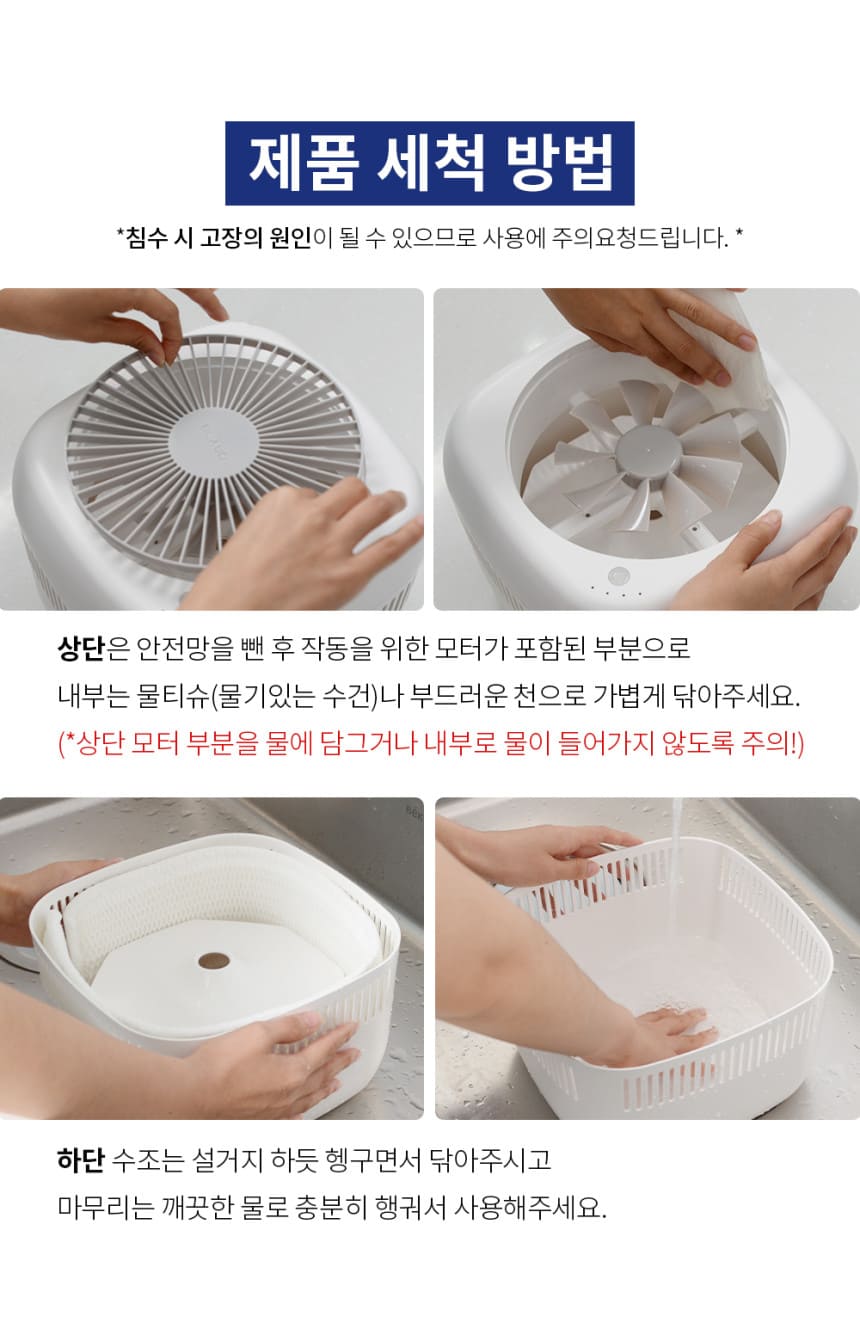 제품 세척 방법

*침수 시 고장의 원인이 될 수 있으므로 사용에 주의요청드립니다. *

상단은 안전망을 뺀 후 작동을 위한 모터가 포함된 부분으로 내부는 물티슈(물기있는 수건)나 부드러운 천으로 가볍게 닦아주세요.
(*상단 모터 부분을 물에 담그거나 내부로 물이 들어가지 않도록 주의!)

하단 수조는 설거지 하듯 헹구면서 닦아주시고 마무리는 깨끗한 물로 충분히 행궈서 사용해주세요.