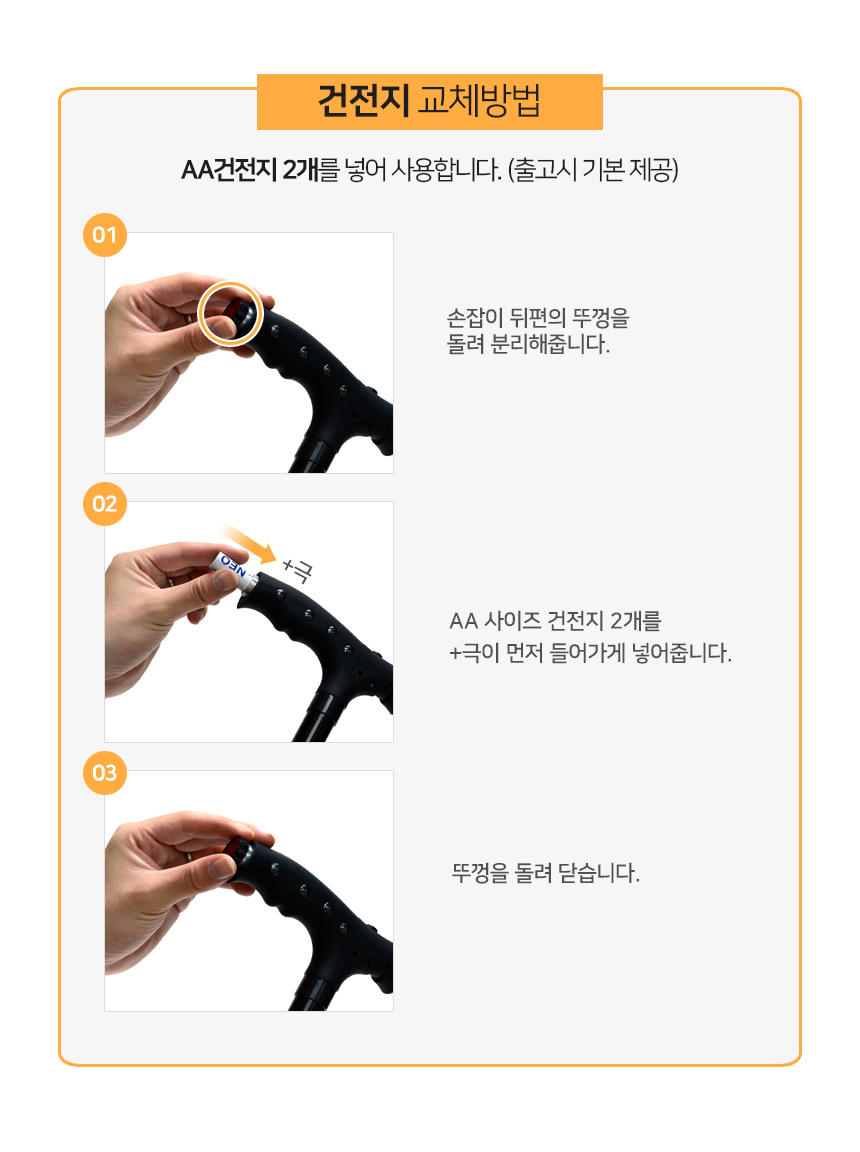 건전지 교체방법

AA건전지 2개를 넣어 사용합니다. (출고시 기본 제공)

01

손잡이 뒤편의 뚜껑을 돌려 분리해줍니다.

02

NEO

+극

AA 사이즈 건전지 2개를 +극이 먼저 들어가게 넣어줍니다.

03

뚜껑을 돌려 닫습니다.