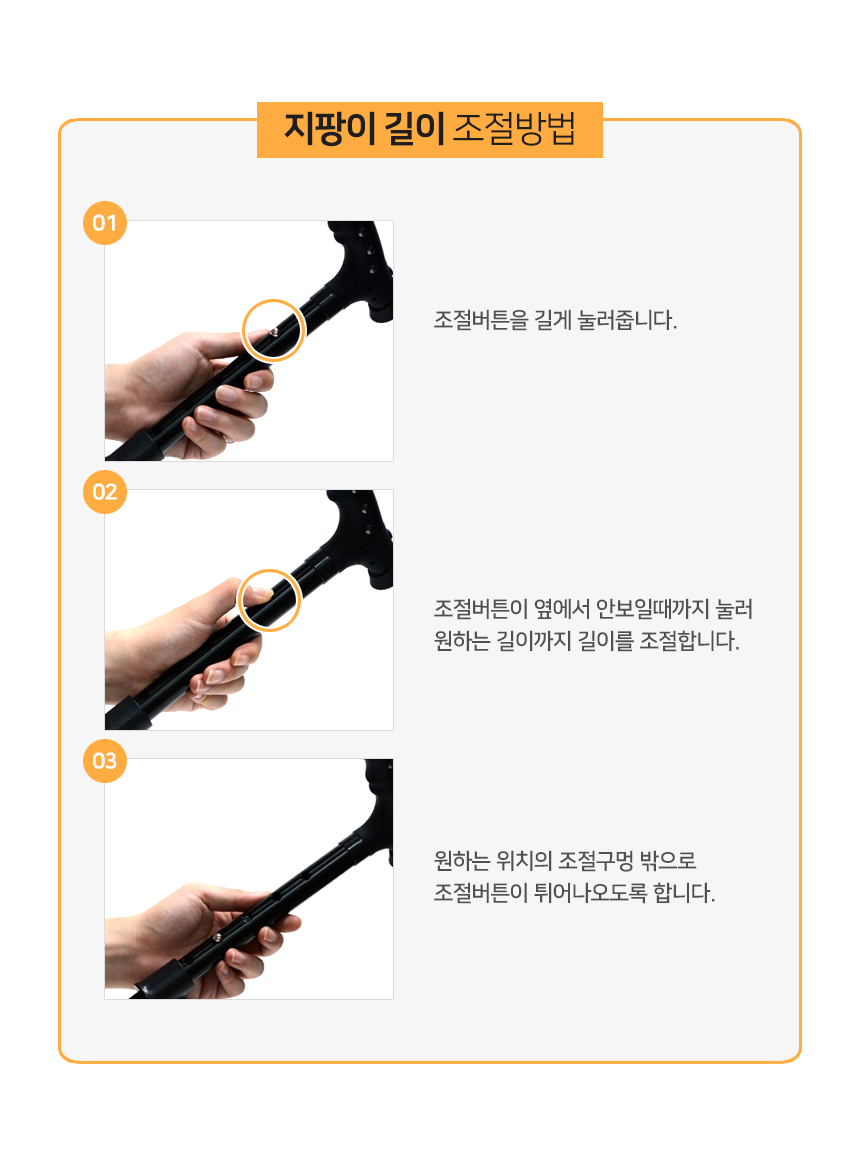 지팡이 길이 조절방법

01

조절버튼을 길게 눌러줍니다.

02

조절버튼이 옆에서 안보일때까지 눌러 원하는 길이까지 길이를 조절합니다.

03

원하는 위치의 조절구멍 밖으로 조절버튼이 튀어나오도록 합니다.