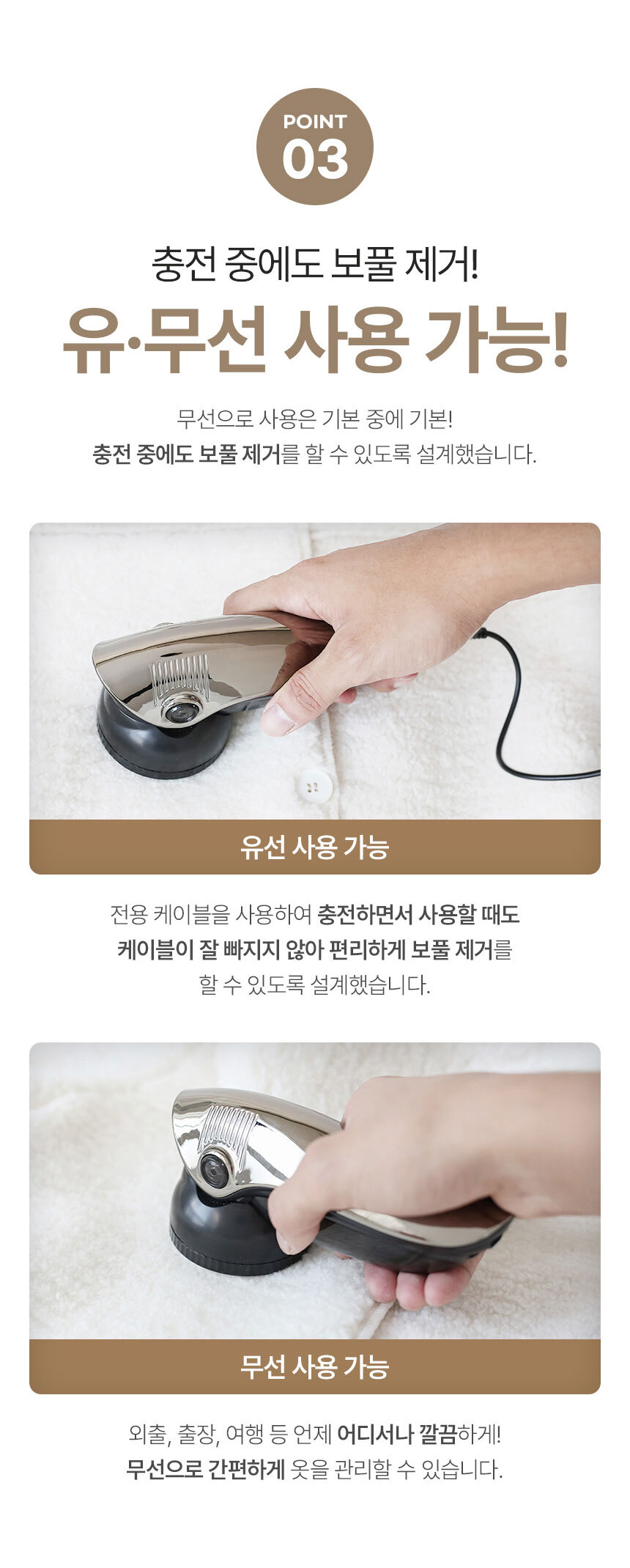 POINT
03

충전 중에도 보풀 제거!
유·무선 사용 가능!

무선으로 사용은 기본 중에 기본!
충전 중에도 보풀 제거를 할 수 있도록 설계했습니다.

유선 사용 가능

전용 케이블을 사용하여 충전하면서 사용할 때도
케이블이 잘 빠지지 않아 편리하게 보풀 제거를
할 수 있도록 설계했습니다.

무선 사용 가능

외출, 출장, 여행 등 언제 어디서나 깔끔하게!
무선으로 간편하게 옷을 관리할 수 있습니다.