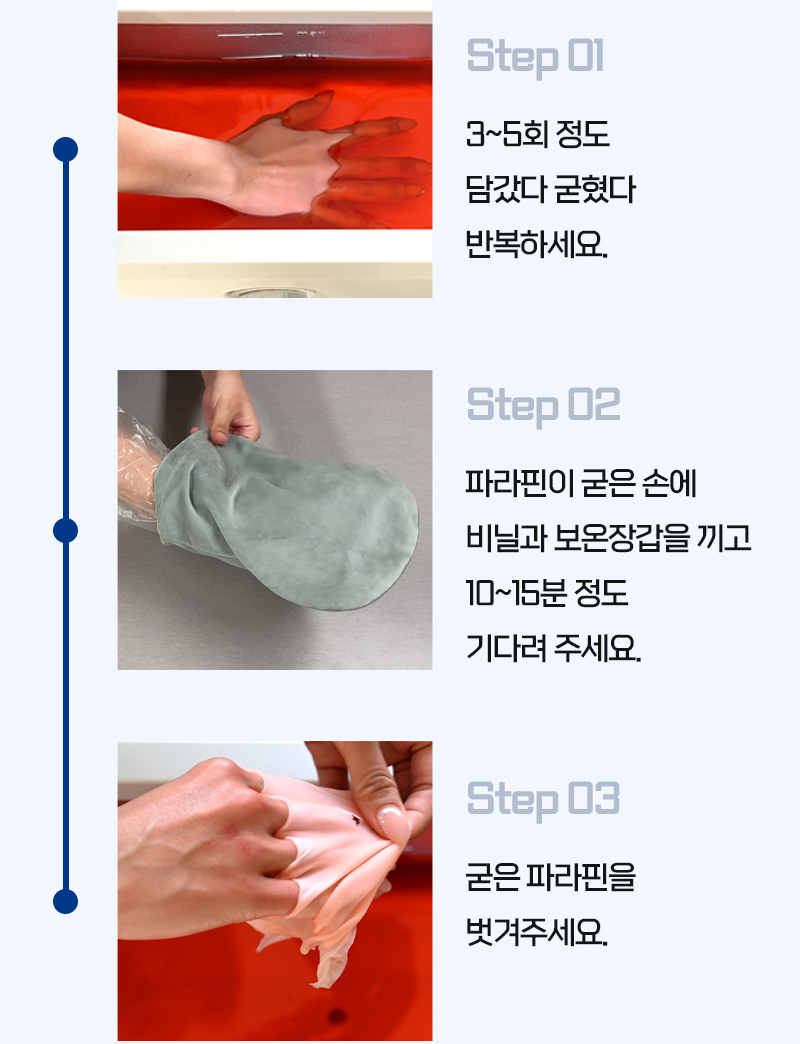 Step 01

3~5회 정도
담갔다 굳혔다
반복하세요.

Step 02

파라핀이 굳은 손에
비닐과 보온장갑을 끼고
10~15분 정도
기다려 주세요.

Step 03

굳은 파라핀을
벗겨주세요.