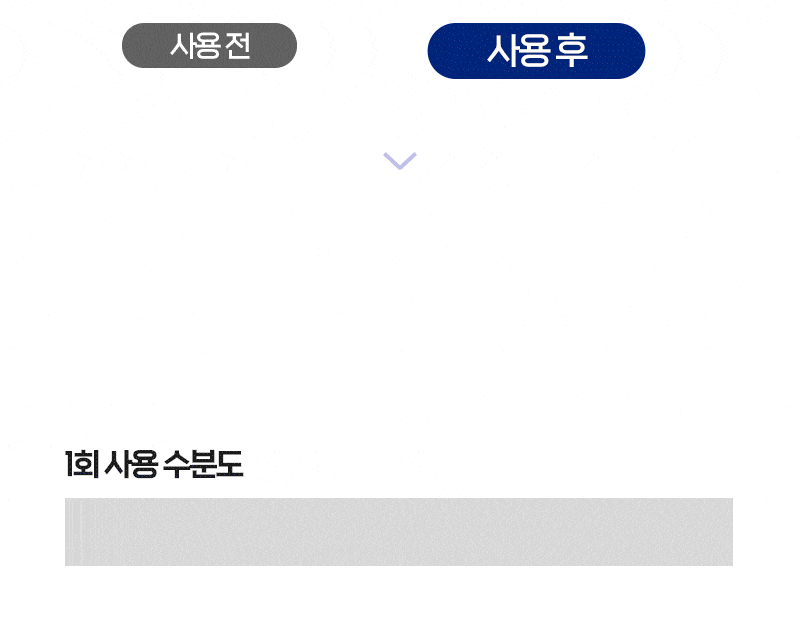 사용 전

사용 후

1회 사용 수분도