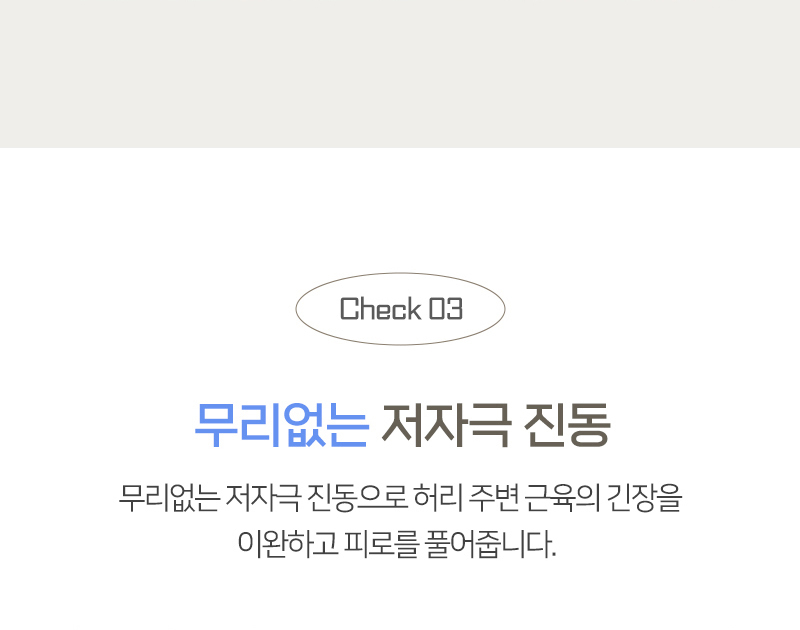 Check 03

무리없는 저자극 진동

무리없는 저자극 진동으로 허리 주변 근육의 긴장을 이완하고 피로를 풀어줍니다.